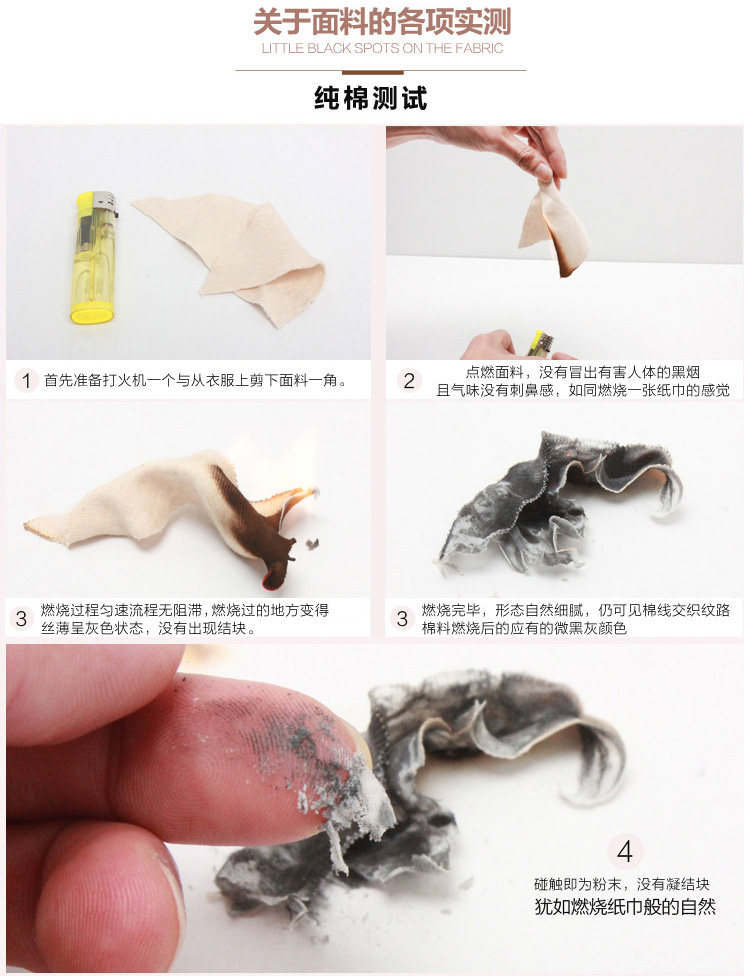 关于面料的各项实测
LITTLE BLACK SPOTS ON THE FABRIC

纯棉测试

1 首先准备打火机一个与从衣服上剪下面料一角。

2 点燃面料，没有冒出有害人体的黑烟 且气味没有刺鼻感，如同燃烧一张纸巾的感觉

3 燃烧过程匀速流程无阻滞，燃烧过的地方变得丝薄呈灰色状态，没有出现结块。

3 燃烧完毕，形态自然细腻，仍可见棉线交织纹路 棉料燃烧后的应有的微黑灰颜色

4
碰触即为粉末，没有凝结块
犹如燃烧纸巾般的自然