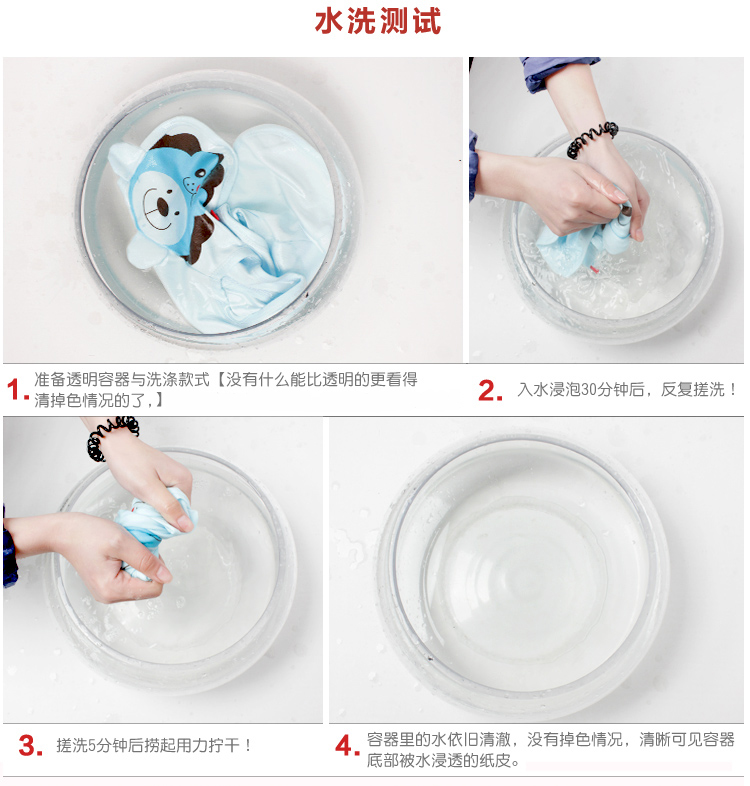 水洗测试

1. 准备透明容器与洗涤款式【没有什么能比透明的更看得清掉色情况的了,】

2. 入水浸泡30分钟后，反复搓洗！

3. 搓洗5分钟后捞起用力拧干！

4. 容器里的水依旧清澈，没有掉色情况，清晰可见容器底部被水浸透的纸皮。