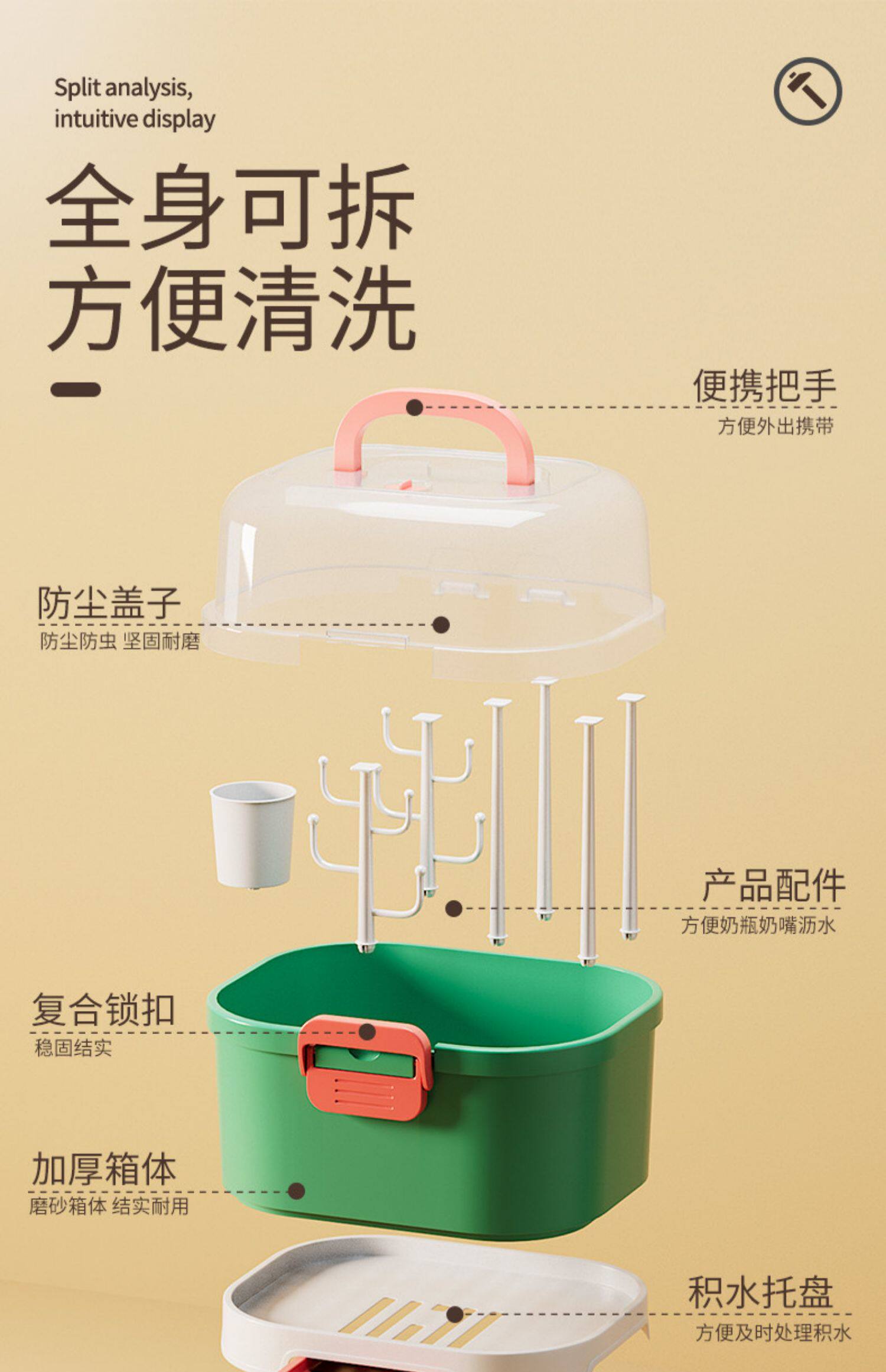 Split analysis,
intuitive display

全身可拆
方便清洗

便携把手
方便外出携带

防尘盖子
防尘防虫 坚固耐磨

产品配件
方便奶瓶奶嘴沥水

复合锁扣
稳固结实

加厚箱体
磨砂箱体 结实耐用

积水托盘
方便及时处理积水