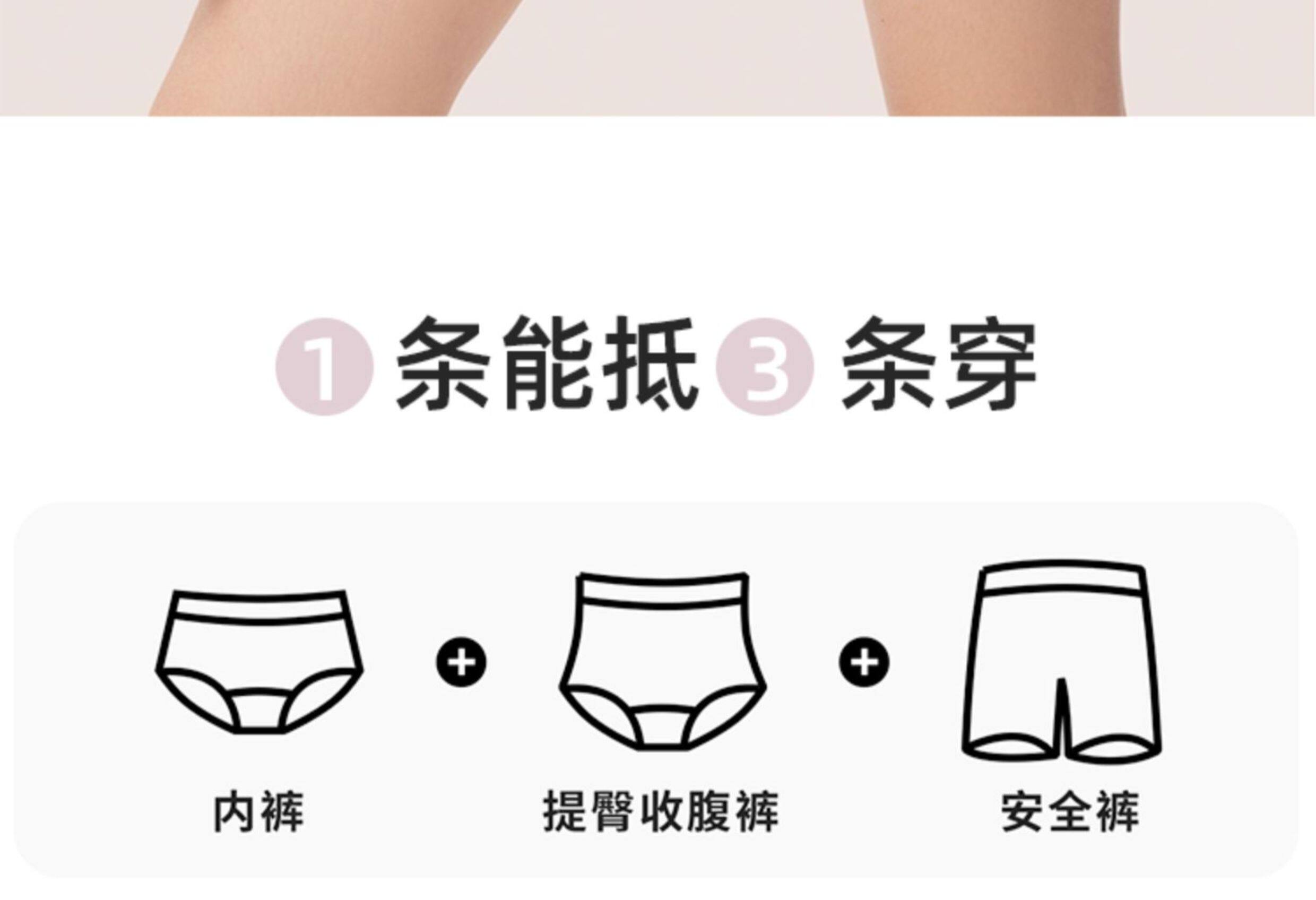 1 条能抵 3 条穿

内裤 + 提臀收腹裤 + 安全裤