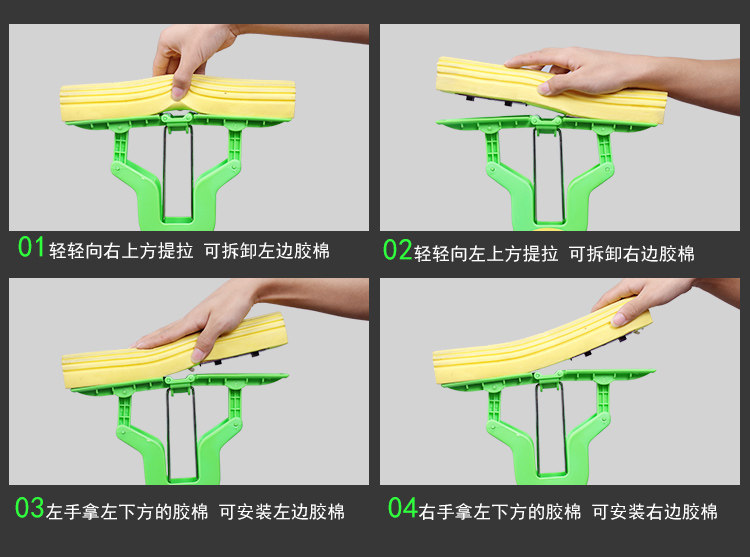 01 轻轻向右上方提拉 可拆卸左边胶棉

02 轻轻向左上方提拉 可拆卸右边胶棉

03 左手拿左下方的胶棉 可安装左边胶棉

04 右手拿左下方的胶棉 可安装右边胶棉