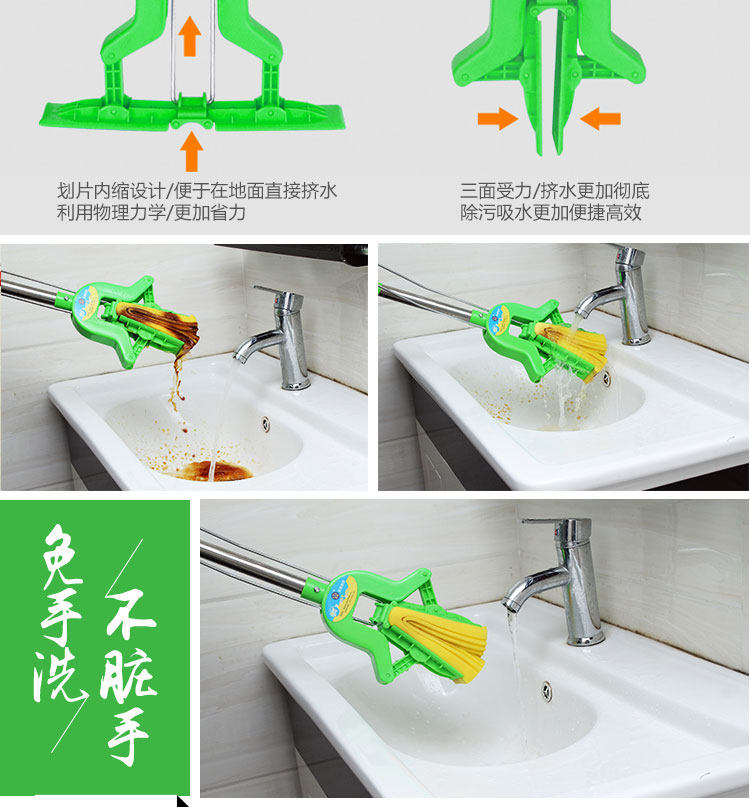 划片内缩设计/便于在地面直接挤水
利用物理力学/更加省力

三面受力/挤水更加彻底
除污吸水更加便捷高效

免手洗

不脏手