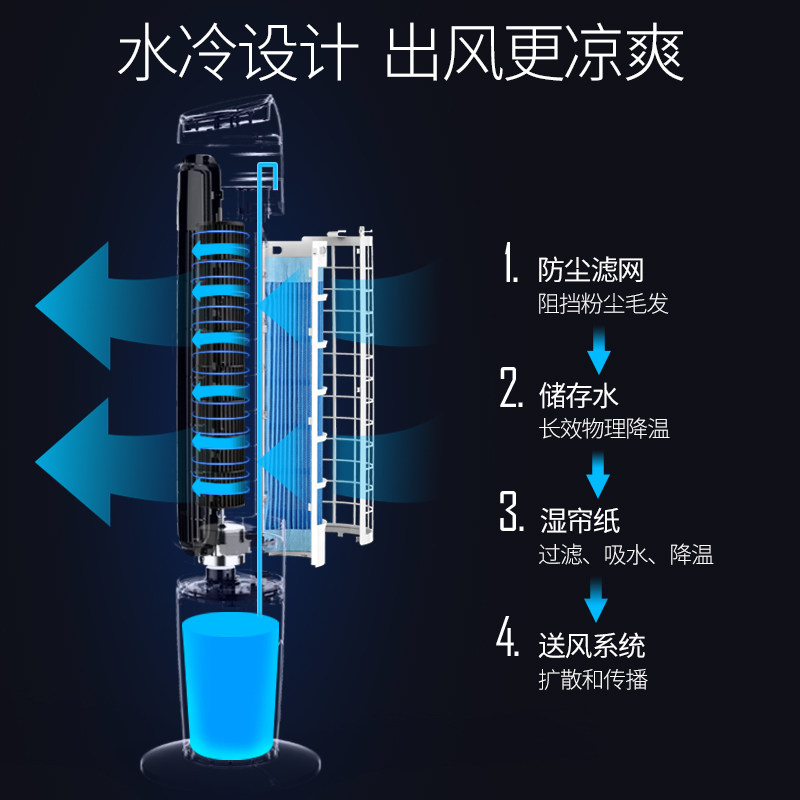 水冷设计 出风更凉爽

1. 防尘滤网
阻挡粉尘毛发

2. 储存水
长效物理降温

3. 湿帘纸
过滤、吸水、降温

4. 送风系统
扩散和传播