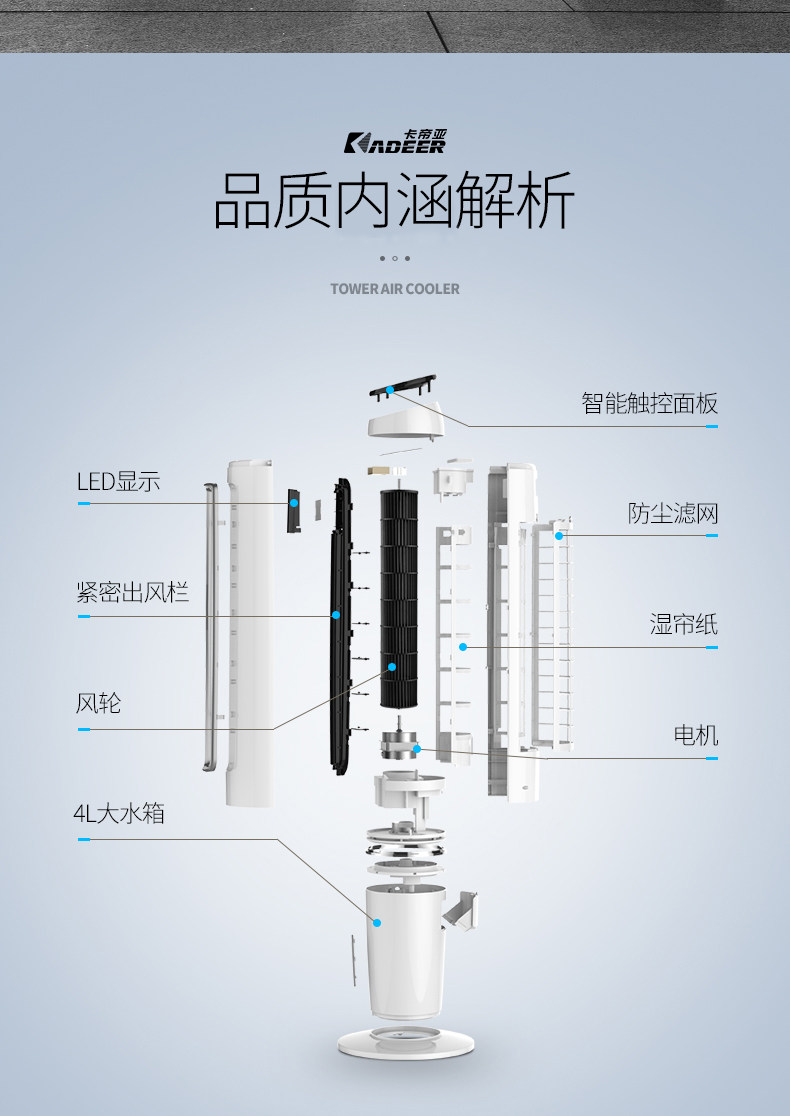 卡帝亚
KADEER

品质内涵解析

TOWER AIR COOLER

智能触控面板

LED显示

防尘滤网

紧密出风栏

湿帘纸

风轮

电机

4L大水箱