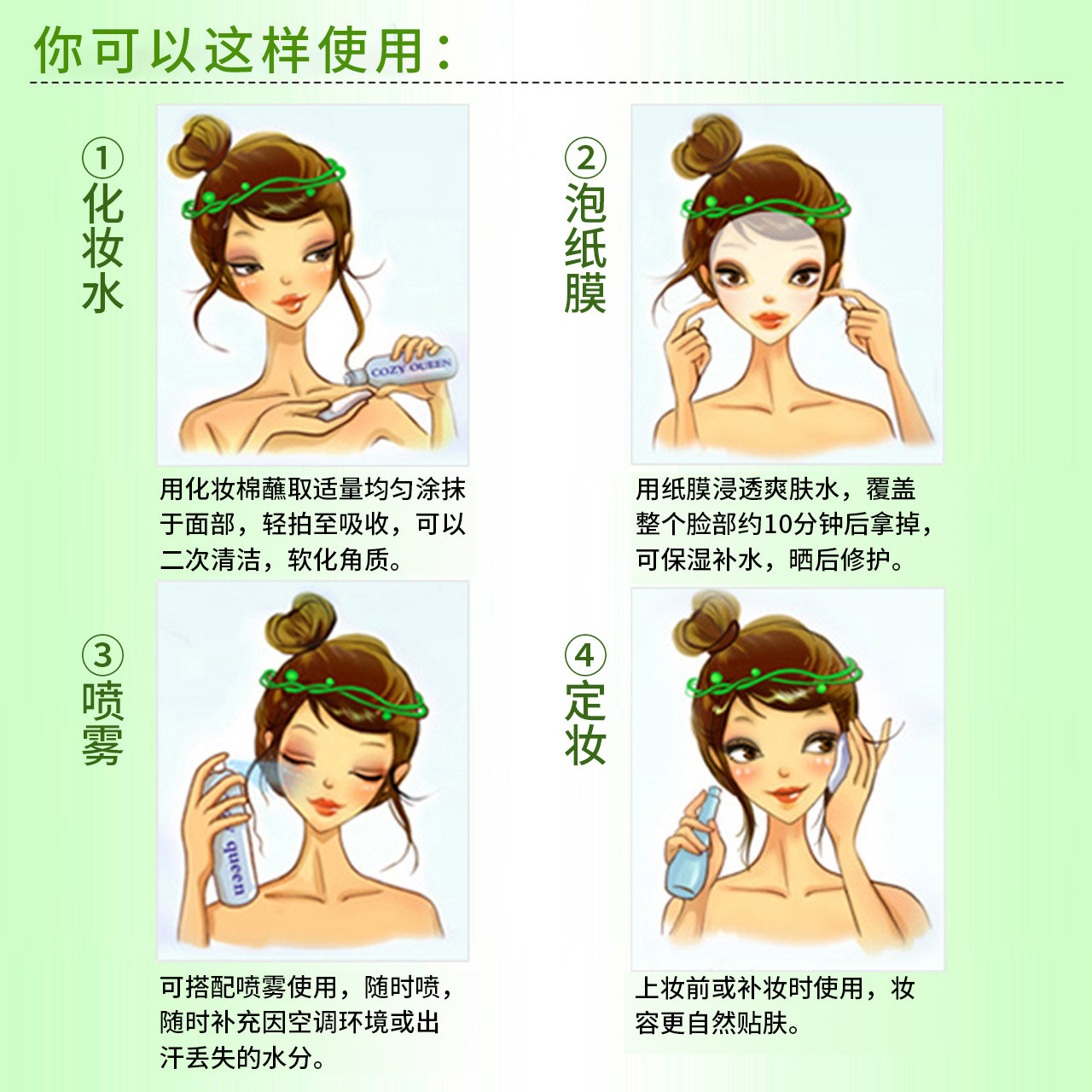 你可以这样使用：

①化妆水

COZY QUEEN

用化妆棉蘸取适量均匀涂抹于面部，轻拍至吸收，可以二次清洁，软化角质。

②泡纸膜

用纸膜浸透爽肤水，覆盖整个脸部约10分钟后拿掉，可保湿补水，晒后修护。

③喷雾

queen

可搭配喷雾使用，随时喷，随时补充因空调环境或出汗丢失的水分。

④定妆

上妆前或补妆时使用，妆容更自然贴肤。