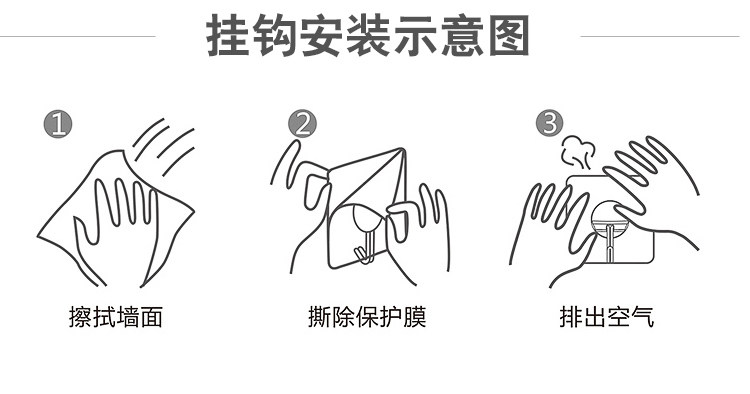 挂钩安装示意图

1
擦拭墙面

2
撕除保护膜

3
排出空气