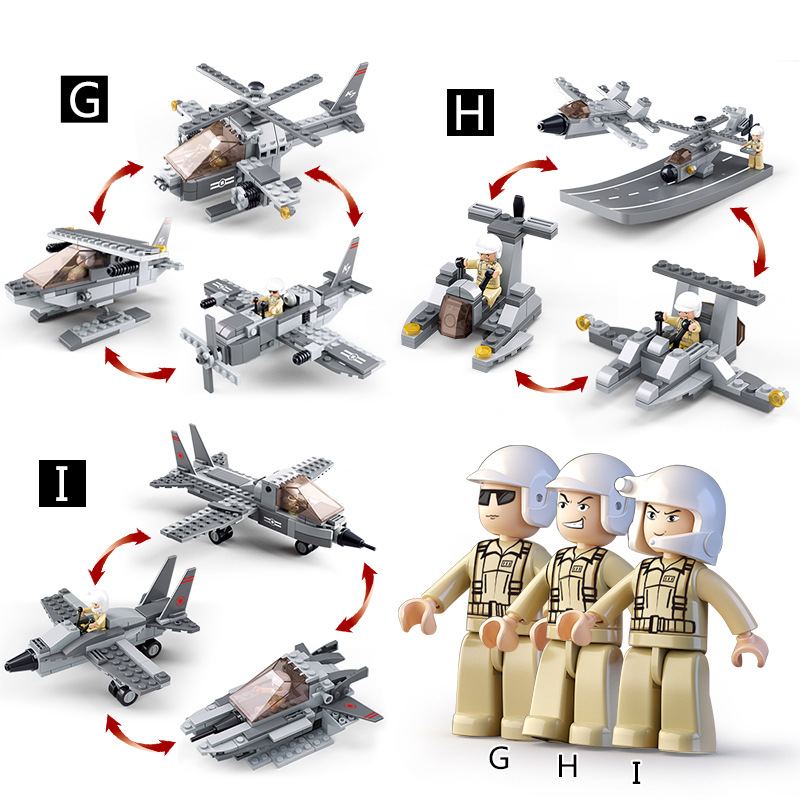 G

H

I

G H I