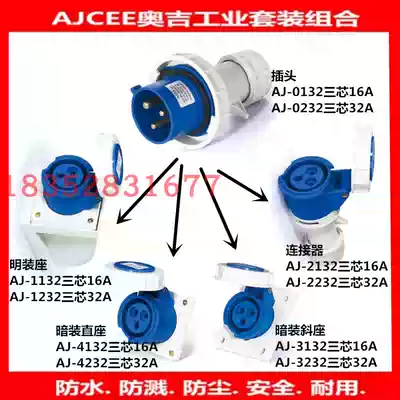 AJCEE奥吉工业套装组合

插头
AJ-0132三芯16A
AJ-0232三芯32A

18352831677

连接器
AJ-2132三芯16A
AJ-2232三芯32A

明装座
AJ-1132三芯16A
AJ-1232三芯32A

暗装直座
AJ-4132三芯16A
AJ-4232三芯32A

暗装斜座
AJ-3132三芯16A
AJ-3232三芯32A

防水. 防溅. 防尘. 安全. 耐用.