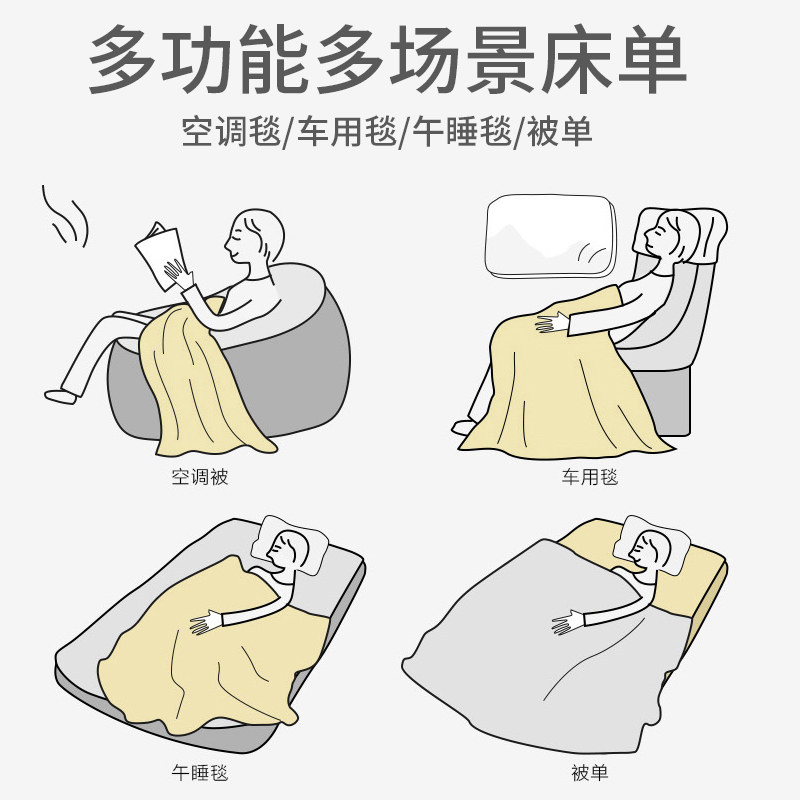 多功能多场景床单

空调毯/车用毯/午睡毯/被单

空调被

车用毯

午睡毯

被单