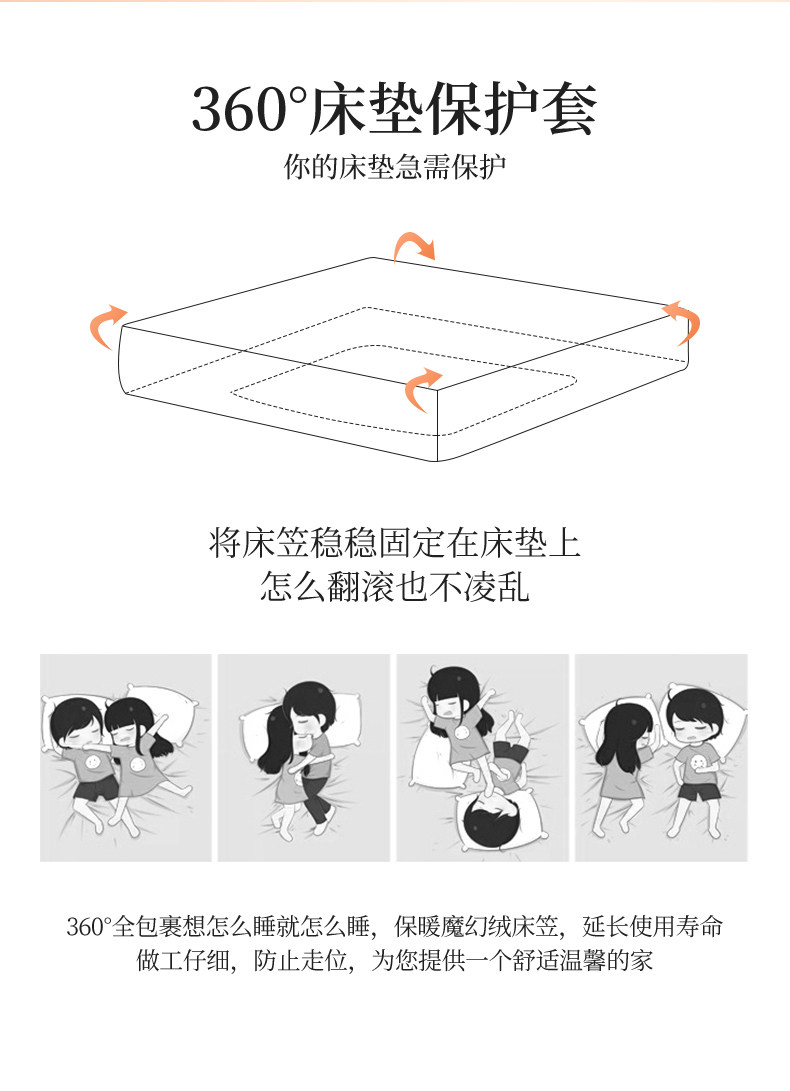 360°床垫保护套

你的床垫急需保护

将床笠稳稳固定在床垫上
怎么翻滚也不凌乱

360°全包裹想怎么睡就怎么睡，保暖魔幻绒床笠，延长使用寿命
做工仔细，防止走位，为您提供一个舒适温馨的家