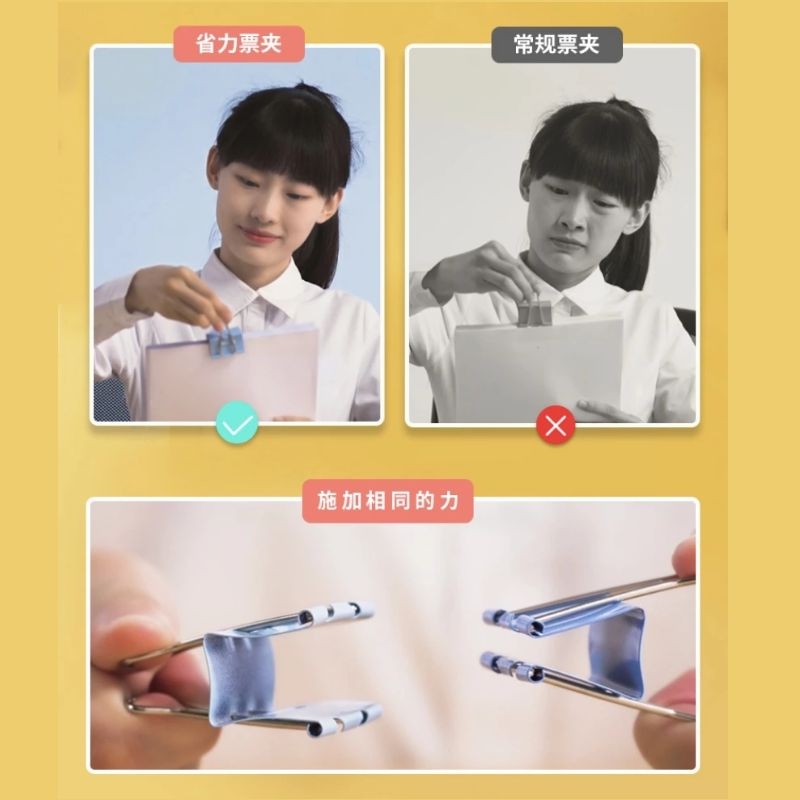 省力票夹

常规票夹

施加相同的力