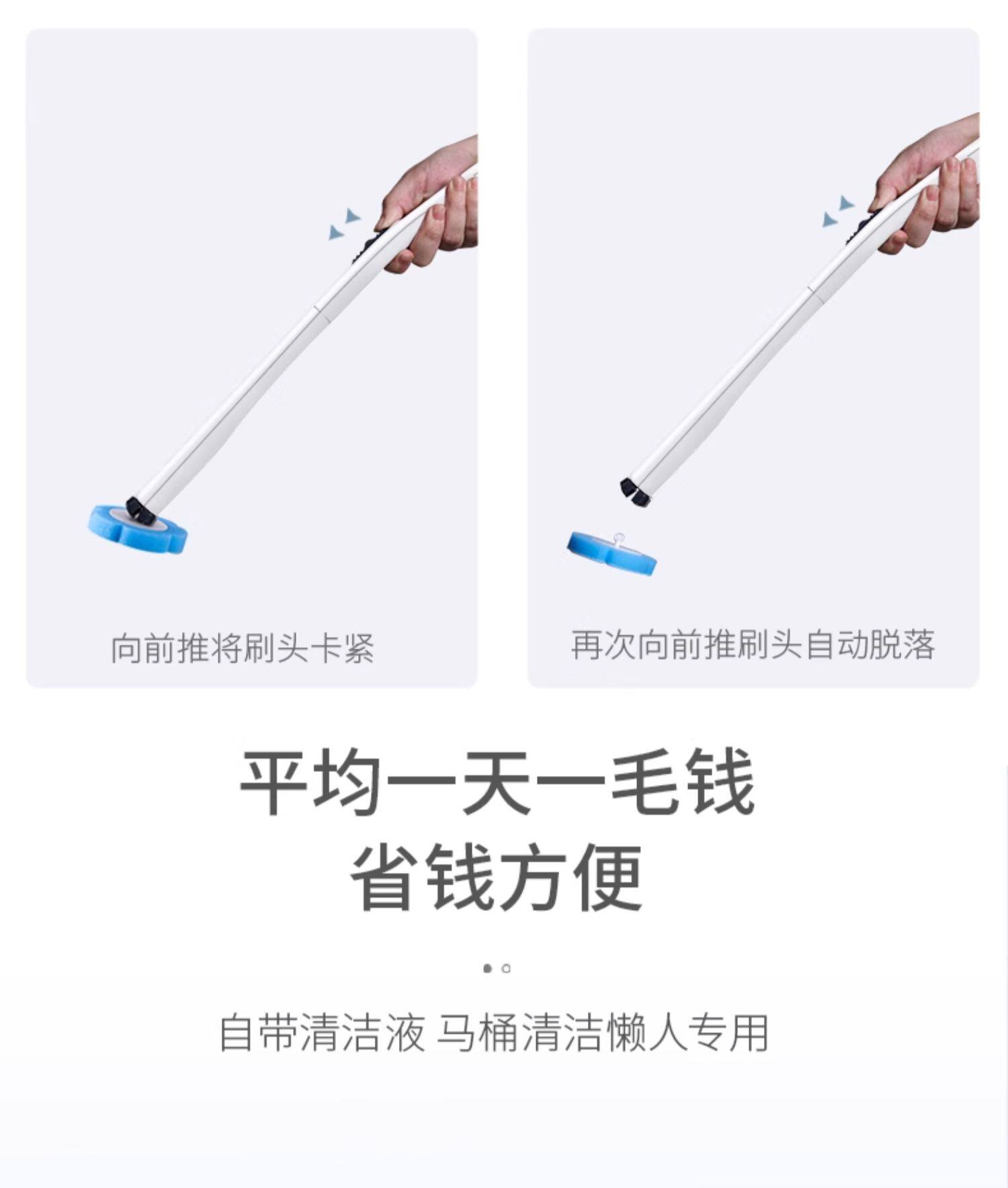 向前推将刷头卡紧

再次向前推刷头自动脱落

平均一天一毛钱
省钱方便

自带清洁液 马桶清洁懒人专用