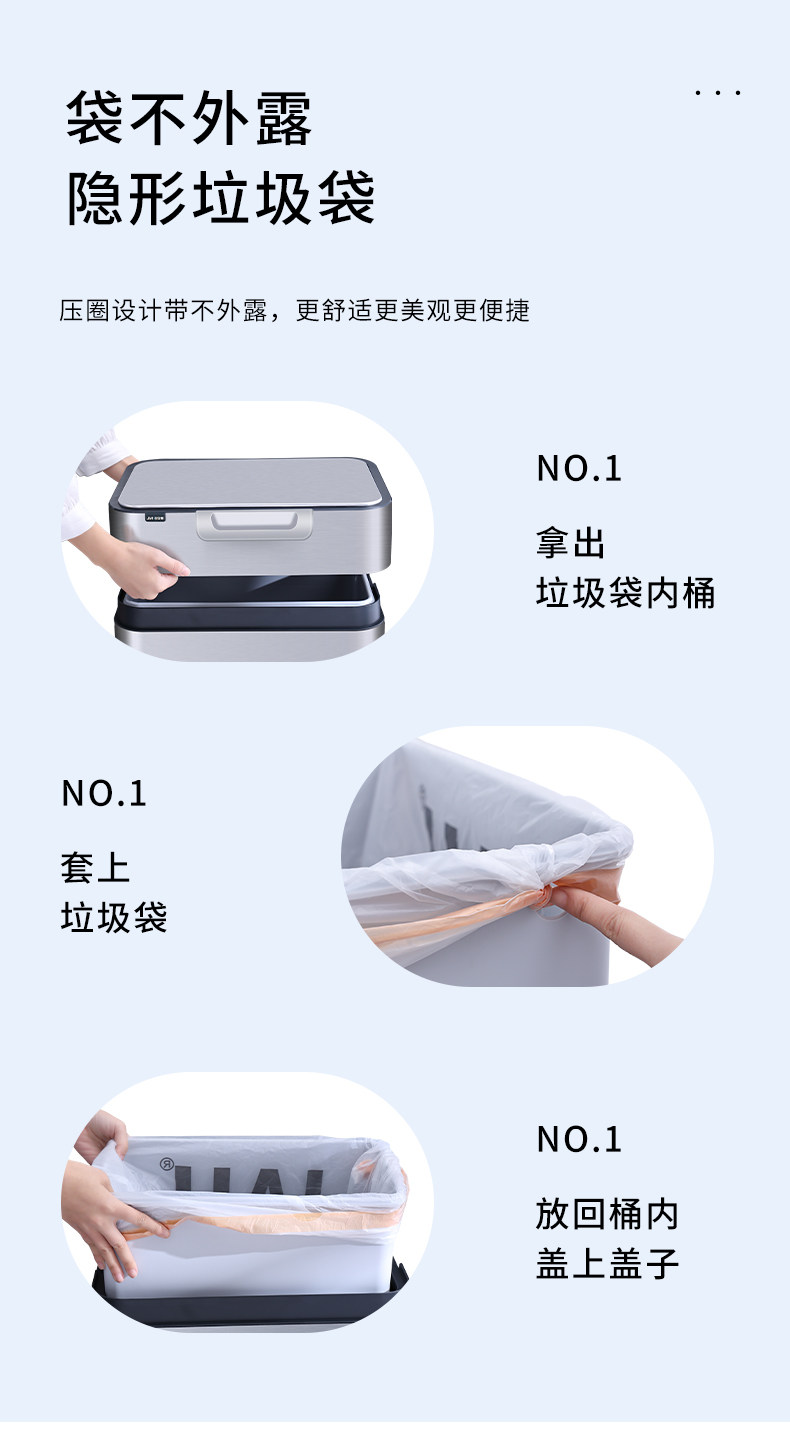 袋不外露
隐形垃圾袋

...

压圈设计带不外露，更舒适更美观更便捷

NO.1
拿出
垃圾袋内桶

NO.1
套上
垃圾袋

NO.1
放回桶内
盖上盖子