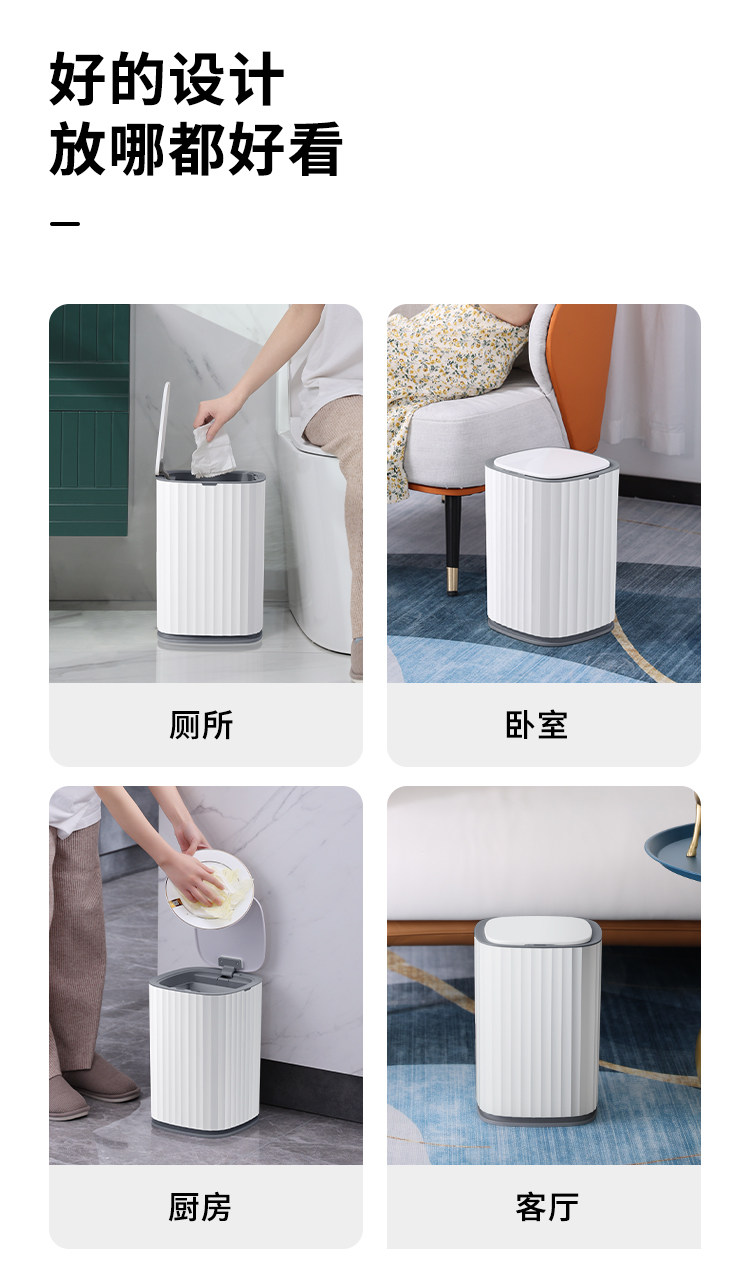 好的设计
放哪都好看

厕所

卧室

厨房

客厅