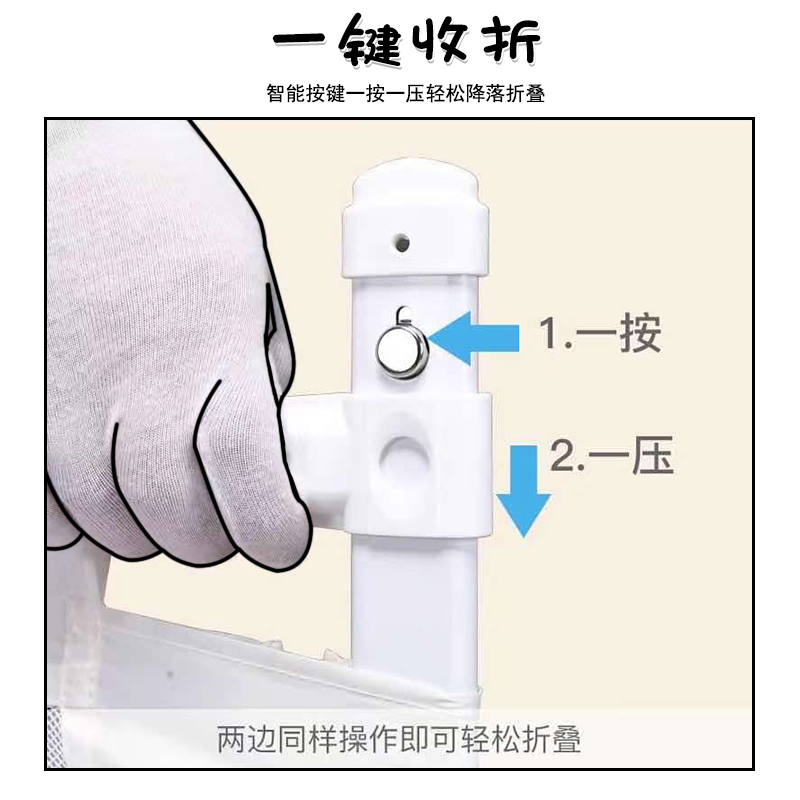 一键收折

智能按键一按一压轻松降落折叠

1.一按

2.一压

两边同样操作即可轻松折叠