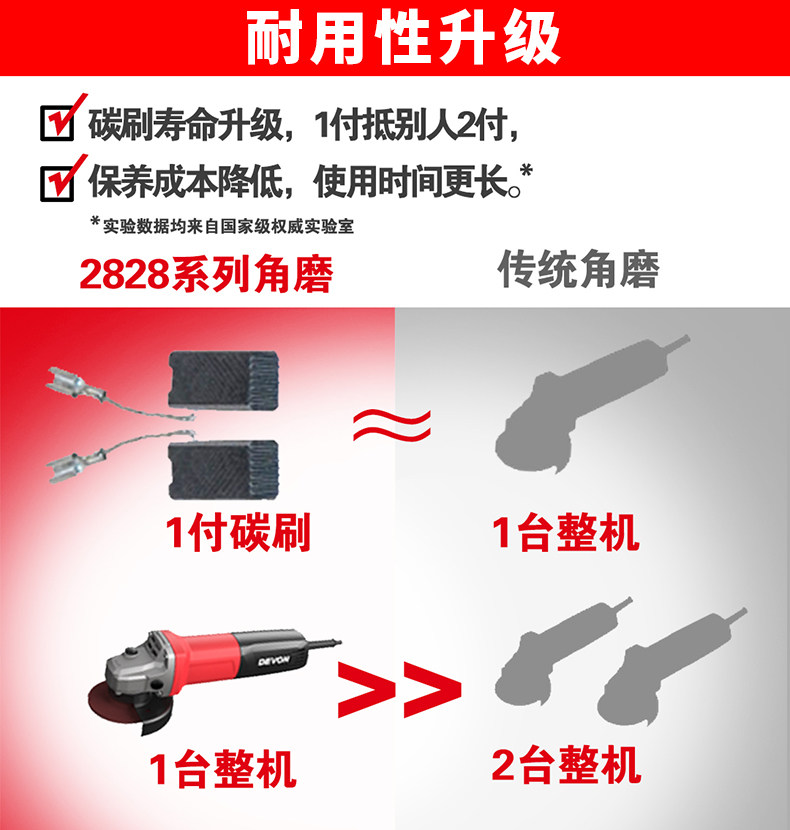 耐用性升级

碳刷寿命升级，1付抵别人2付，

保养成本降低，使用时间更长。*

*实验数据均来自国家级权威实验室

2828系列角磨

传统角磨

≈

1付碳刷

1台整机

DEVON

>>

1台整机

2台整机