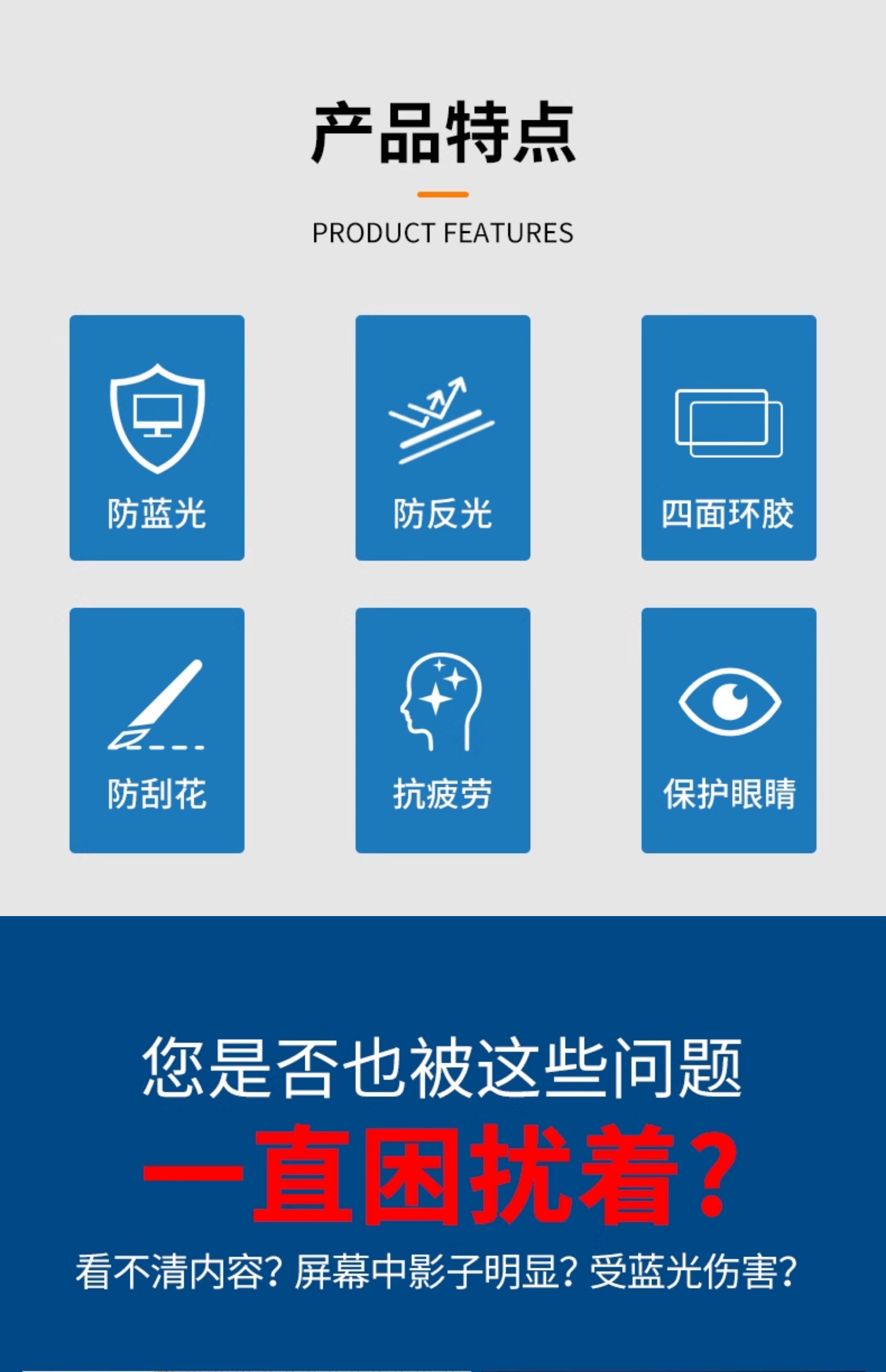 产品特点

PRODUCT FEATURES

防蓝光

防反光

四面环胶

防刮花

抗疲劳

保护眼睛

您是否也被这些问题

一直困扰着?

看不清内容? 屏幕中影子明显? 受蓝光伤害?