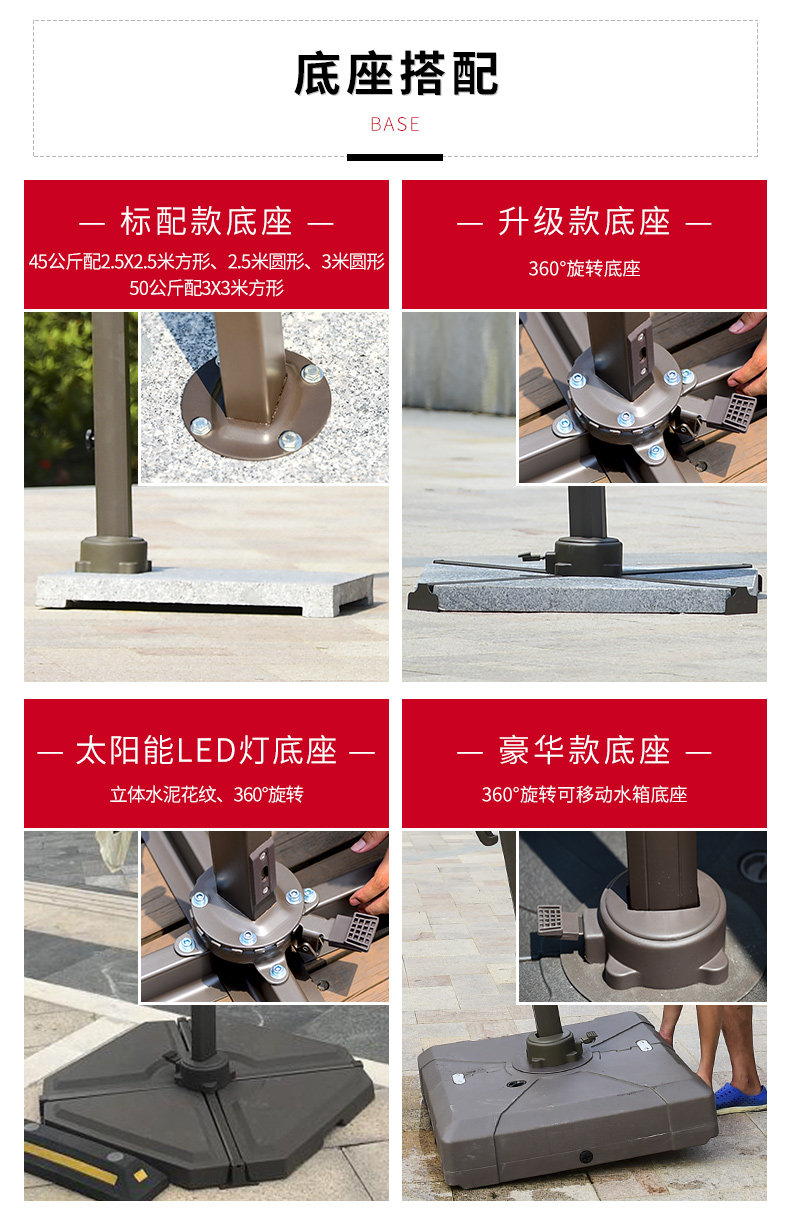 底座搭配

BASE

— 标配款底座 —

45公斤配2.5X2.5米方形、2.5米圆形、3米圆形
50公斤配3X3米方形

— 升级款底座 —

360°旋转底座

— 太阳能LED灯底座 —

立体水泥花纹、360°旋转

— 豪华款底座 —

360°旋转可移动水箱底座