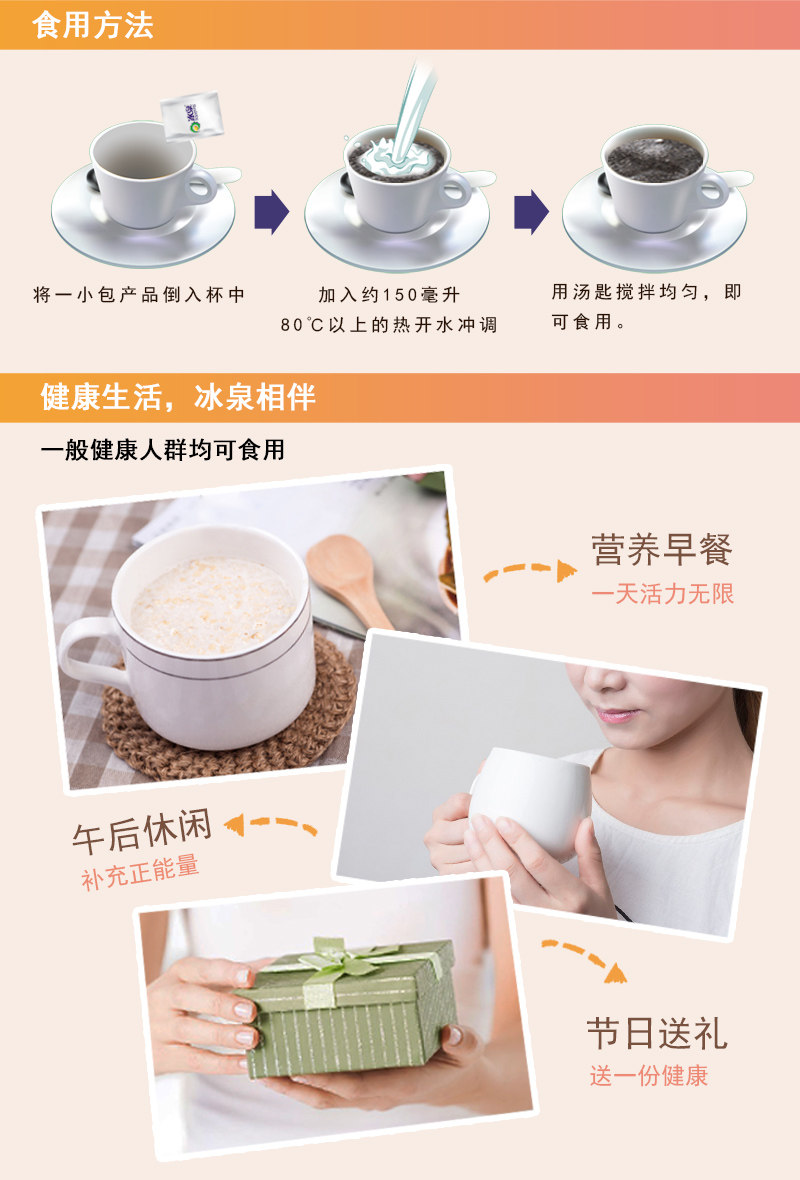 食用方法

将一小包产品倒入杯中

加入约150毫升 80°C以上的热开水冲调

用汤匙搅拌均匀，即可食用。

健康生活，冰泉相伴

一般健康人群均可食用

营养早餐
一天活力无限

午后休闲
补充正能量

节日送礼
送一份健康