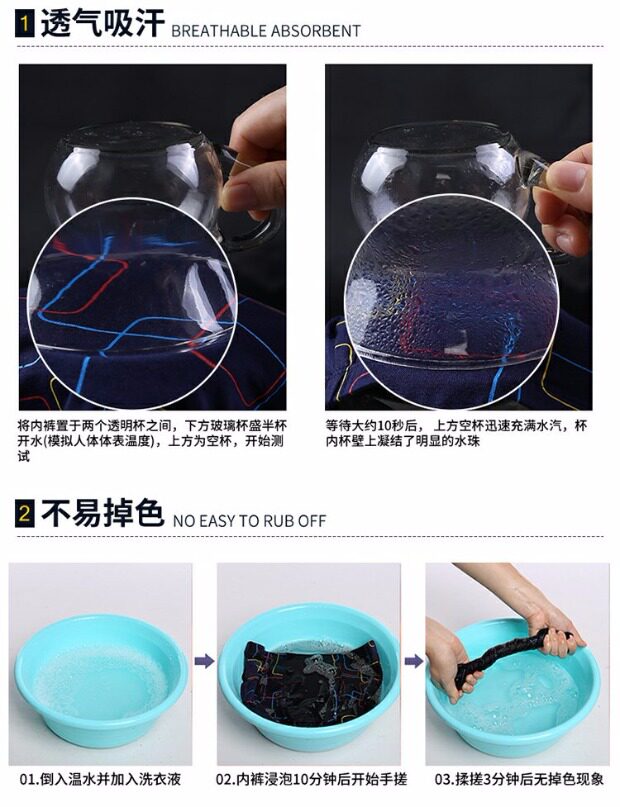 1 透气吸汗 BREATHABLE ABSORBENT

将内裤置于两个透明杯之间，下方玻璃杯盛半杯开水(模拟人体体表温度)，上方为空杯，开始测试

等待大约10秒后，上方空杯迅速充满水汽，杯内杯壁上凝结了明显的水珠

2 不易掉色 NO EASY TO RUB OFF

01.倒入温水并加入洗衣液

02.内裤浸泡10分钟后开始手搓

03.揉搓3分钟后无掉色现象