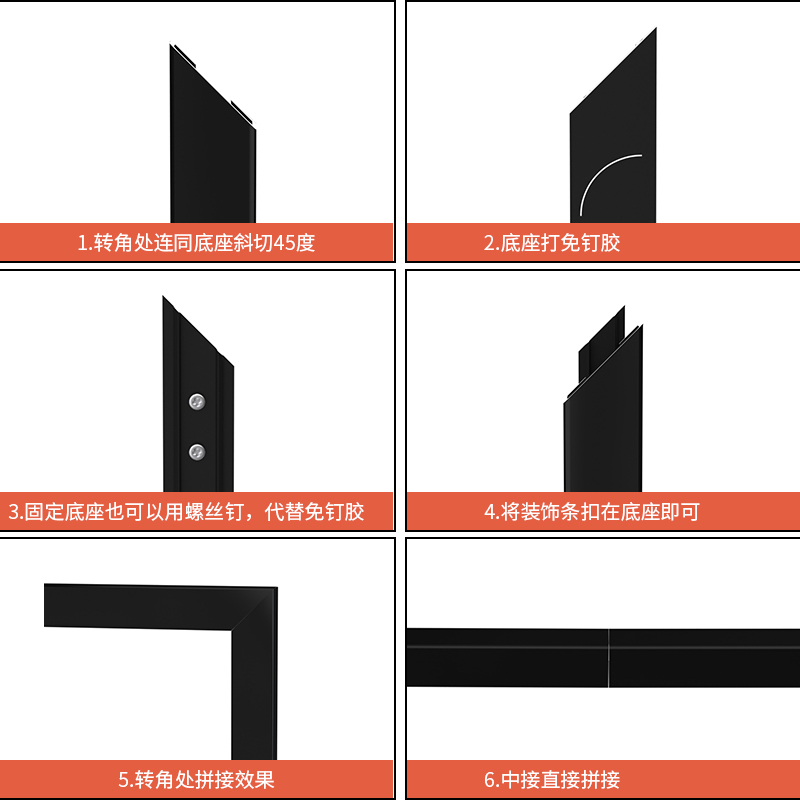 1.转角处连同底座斜切45度

2.底座打免钉胶

3.固定底座也可以用螺丝钉，代替免钉胶

4.将装饰条扣在底座即可

5.转角处拼接效果

6.中接直接拼接