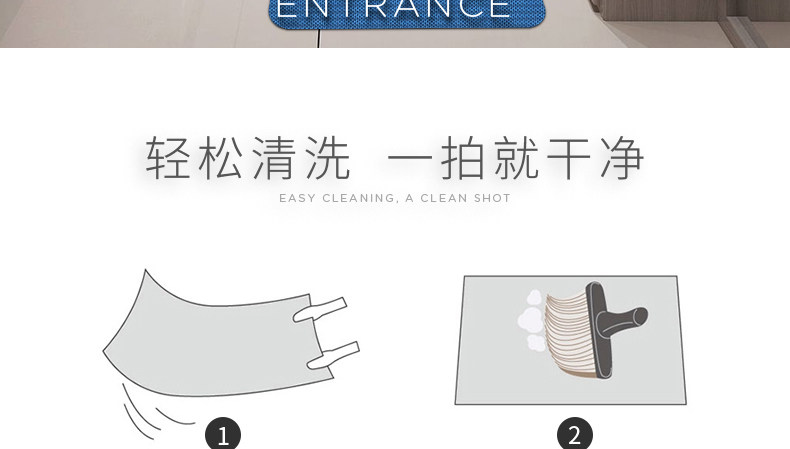 ENTRANCE

轻松清洗 一拍就干净

EASY CLEANING, A CLEAN SHOT

1

2