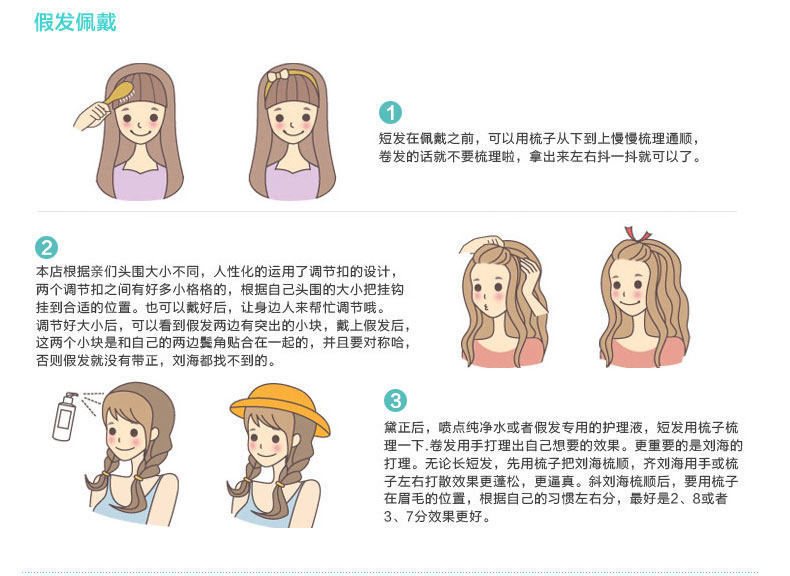 假发佩戴

1
短发在佩戴之前，可以用梳子从下到上慢慢梳理通顺，卷发的话就不要梳理啦，拿出来左右抖一抖就可以了。

2
本店根据亲们头围大小不同，人性化的运用了调节扣的设计，两个调节扣之间有好多小格格的，根据自己头围的大小把挂钩挂到合适的位置。也可以戴好后，让身边人来帮忙调节哦。
调节好大小后，可以看到假发两边有突出的小块，戴上假发后，这两个小块是和自己的两边鬓角贴合在一起的，并且要对称哈，否则假发就没有带正，刘海都找不到的。

3
黛正后，喷点纯净水或者假发专用的护理液，短发用梳子梳理一下.卷发用手打理出自己想要的效果。更重要的是刘海的打理。无论长短发，先用梳子把刘海梳顺，齐刘海用手或梳子左右打散效果更蓬松，更逼真。斜刘海梳顺后，要用梳子在眉毛的位置，根据自己的习惯左右分，最好是2、8或者3、7分效果更好。