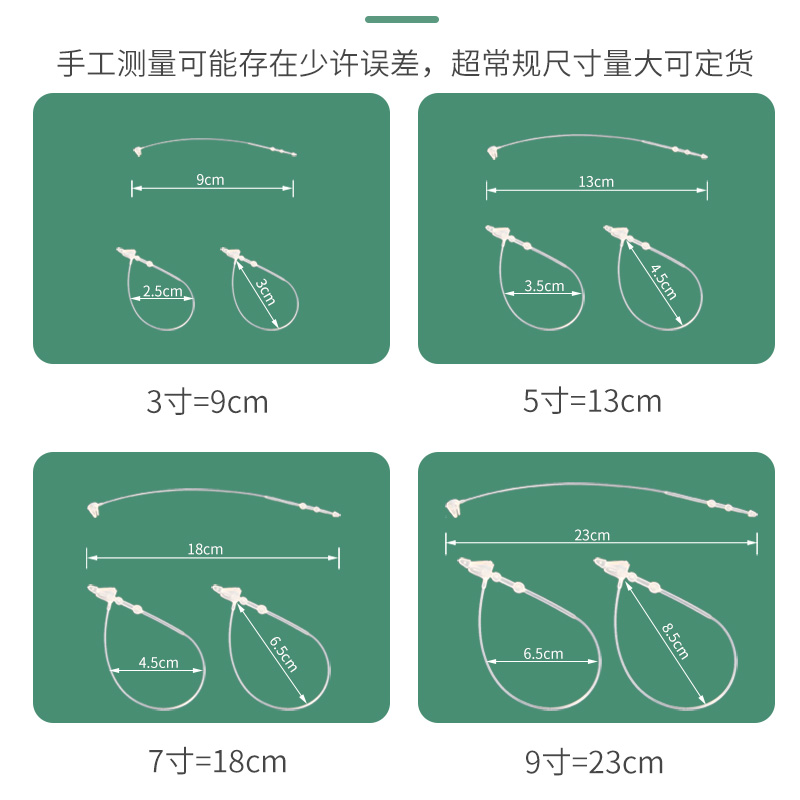 手工测量可能存在少许误差，超常规尺寸量大可定货

9cm

2.5cm

3cm

3寸=9cm

13cm

3.5cm

4.5cm

5寸=13cm

18cm

4.5cm

6.5cm

7寸=18cm

23cm

6.5cm

8.5cm

9寸=23cm