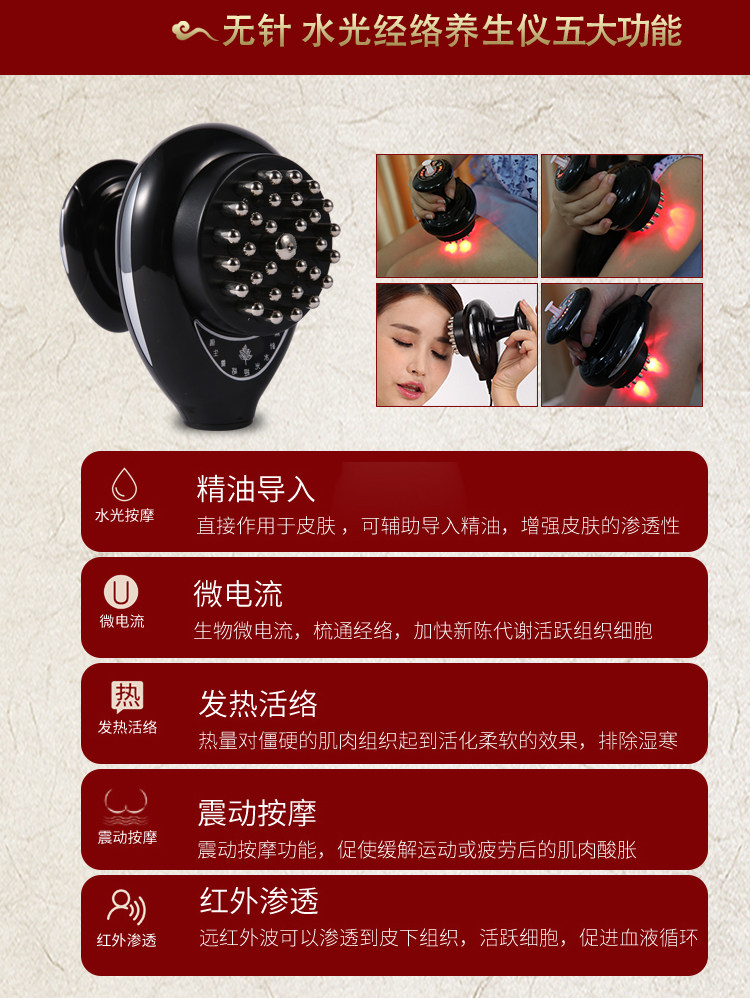 无针 水光经络养生仪五大功能

水光按摩
精油导入
直接作用于皮肤，可辅助导入精油，增强皮肤的渗透性

U
微电流
微电流
生物微电流，梳通经络，加快新陈代谢活跃组织细胞

热
发热活络
发热活络
热量对僵硬的肌肉组织起到活化柔软的效果，排除湿寒

震动按摩
震动按摩
震动按摩功能，促使缓解运动或疲劳后的肌肉酸胀

红外渗透
红外渗透
远红外波可以渗透到皮下组织，活跃细胞，促进血液循环