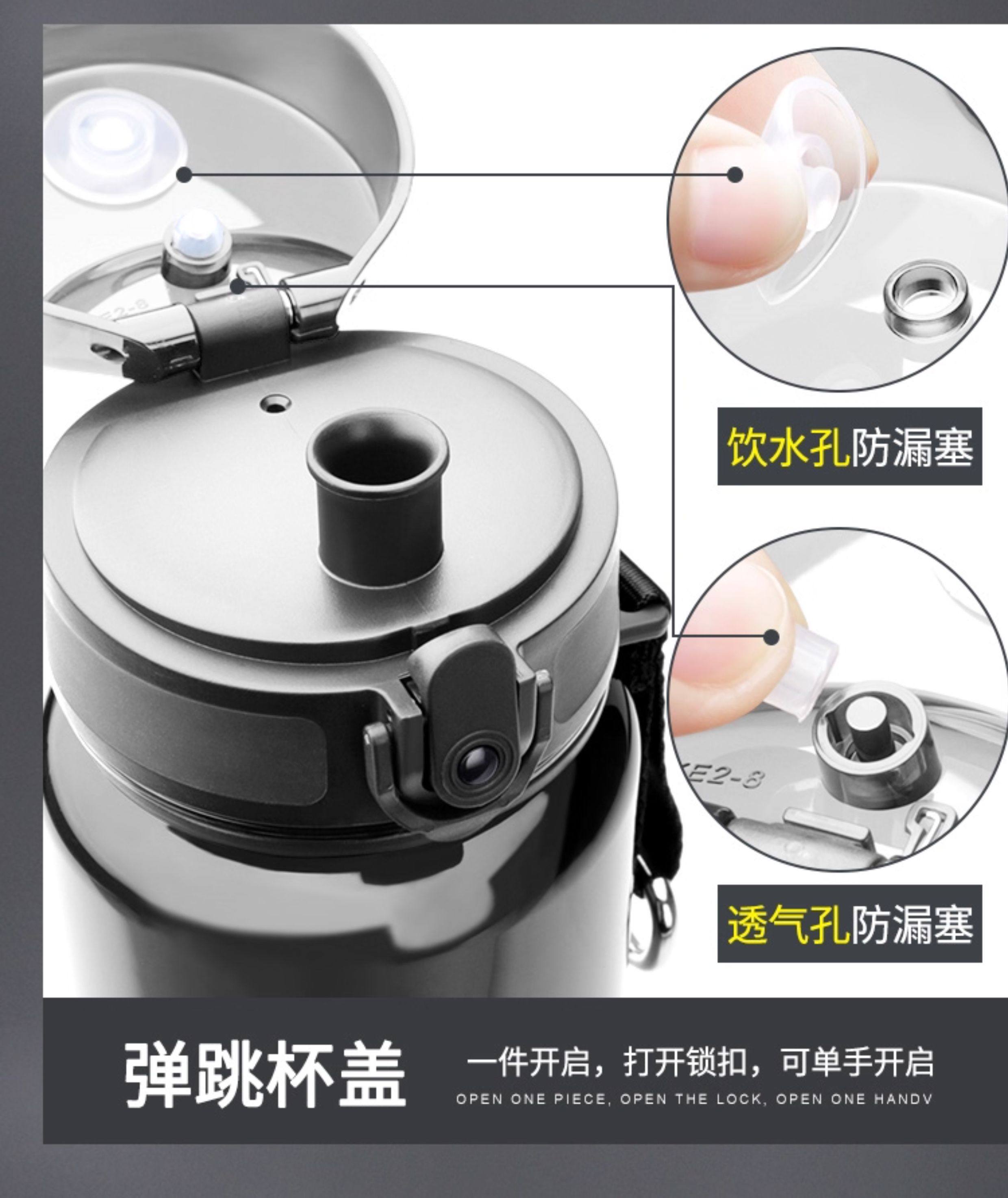 E2-8

饮水孔防漏塞

E2-8

透气孔防漏塞

弹跳杯盖

一件开启，打开锁扣，可单手开启

OPEN ONE PIECE, OPEN THE LOCK, OPEN ONE HANDV