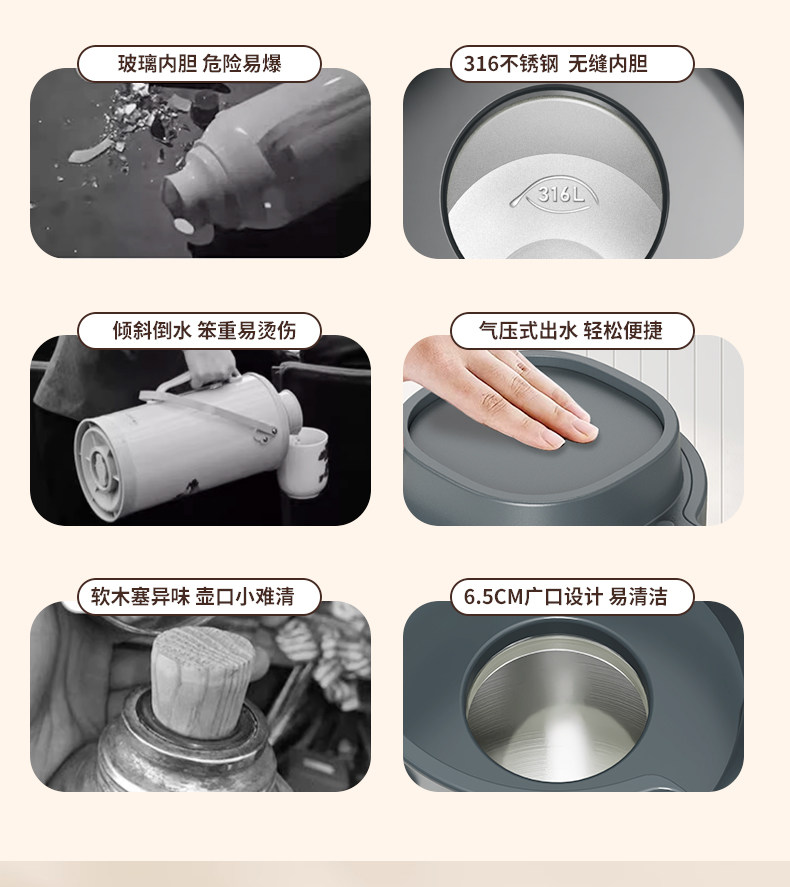 玻璃内胆 危险易爆

316不锈钢 无缝内胆

316L

倾斜倒水 笨重易烫伤

气压式出水 轻松便捷

软木塞异味 壶口小难清

6.5CM广口设计 易清洁