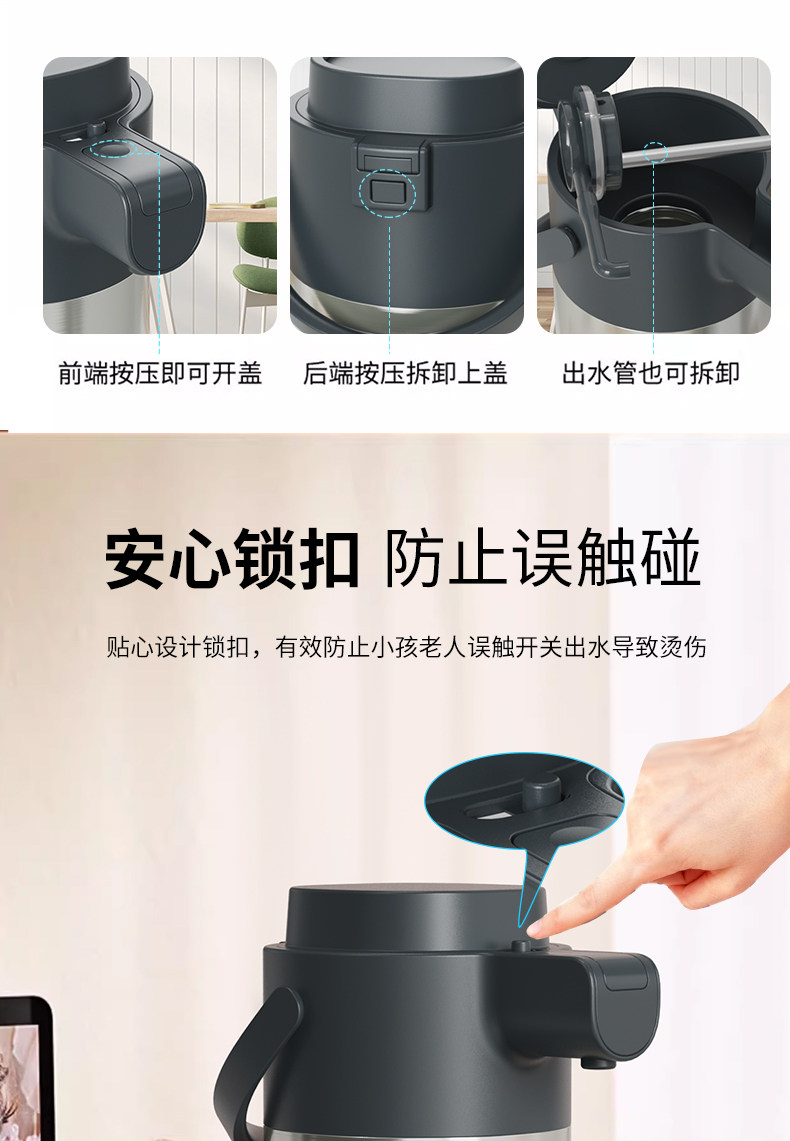 前端按压即可开盖

后端按压拆卸上盖

出水管也可拆卸

安心锁扣 防止误触碰

贴心设计锁扣，有效防止小孩老人误触开关出水导致烫伤