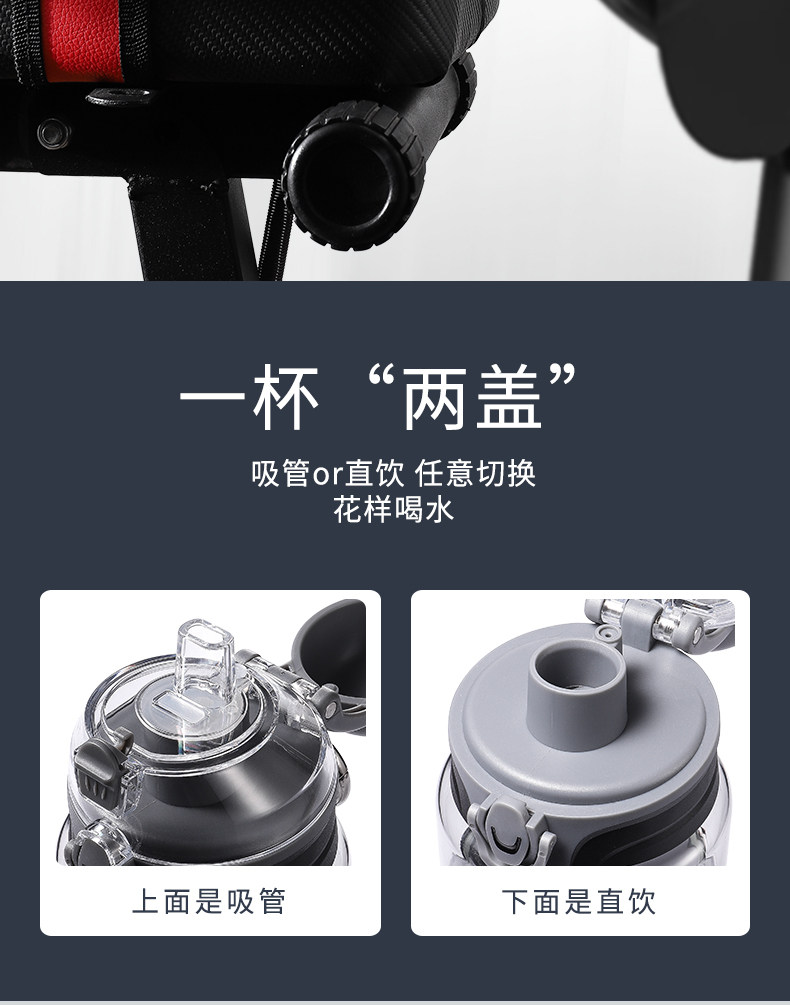 一杯“两盖”

吸管or直饮 任意切换
花样喝水

上面是吸管

下面是直饮