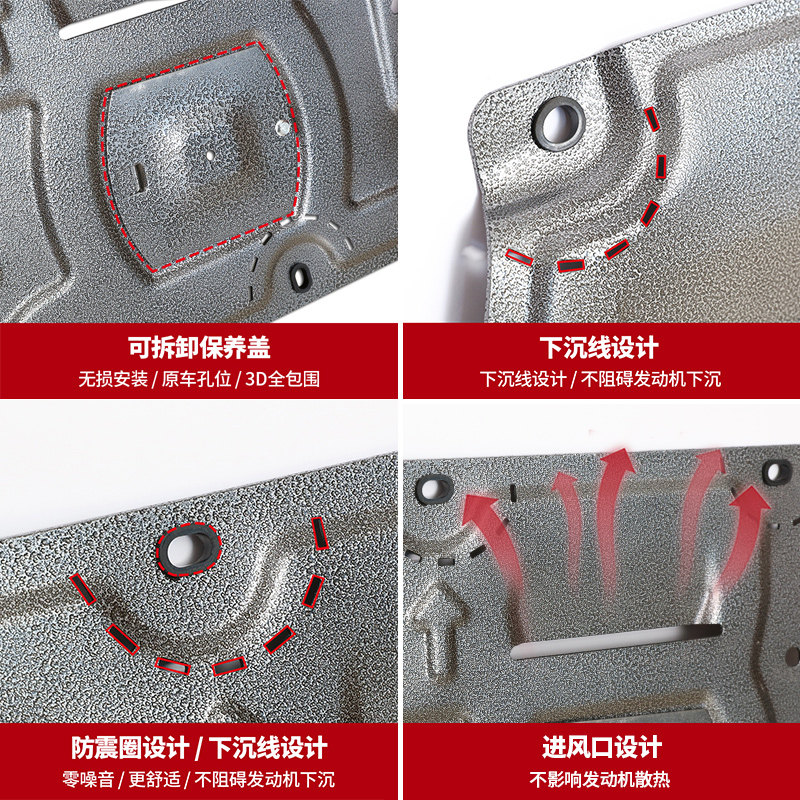 可拆卸保养盖

无损安装 / 原车孔位 / 3D全包围

下沉线设计

下沉线设计 / 不阻碍发动机下沉

防震圈设计 / 下沉线设计

零噪音 / 更舒适 / 不阻碍发动机下沉

进风口设计

不影响发动机散热