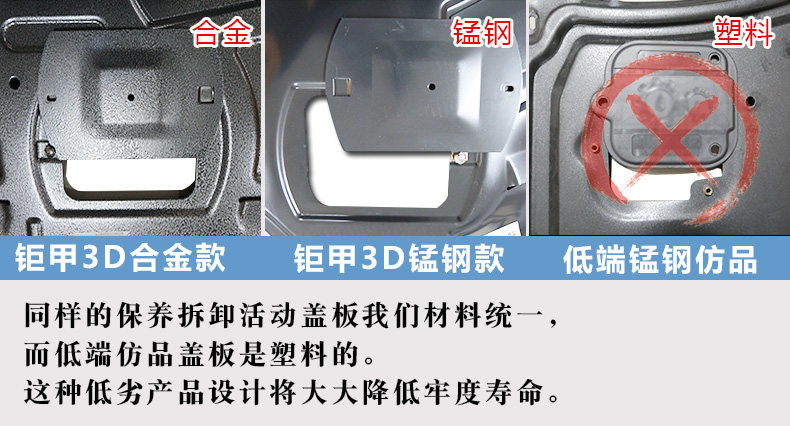 合金

锰钢

塑料

钜甲3D合金款

钜甲3D锰钢款

低端锰钢仿品

同样的保养拆卸活动盖板我们材料统一，
而低端仿品盖板是塑料的。
这种低劣产品设计将大大降低牢度寿命。