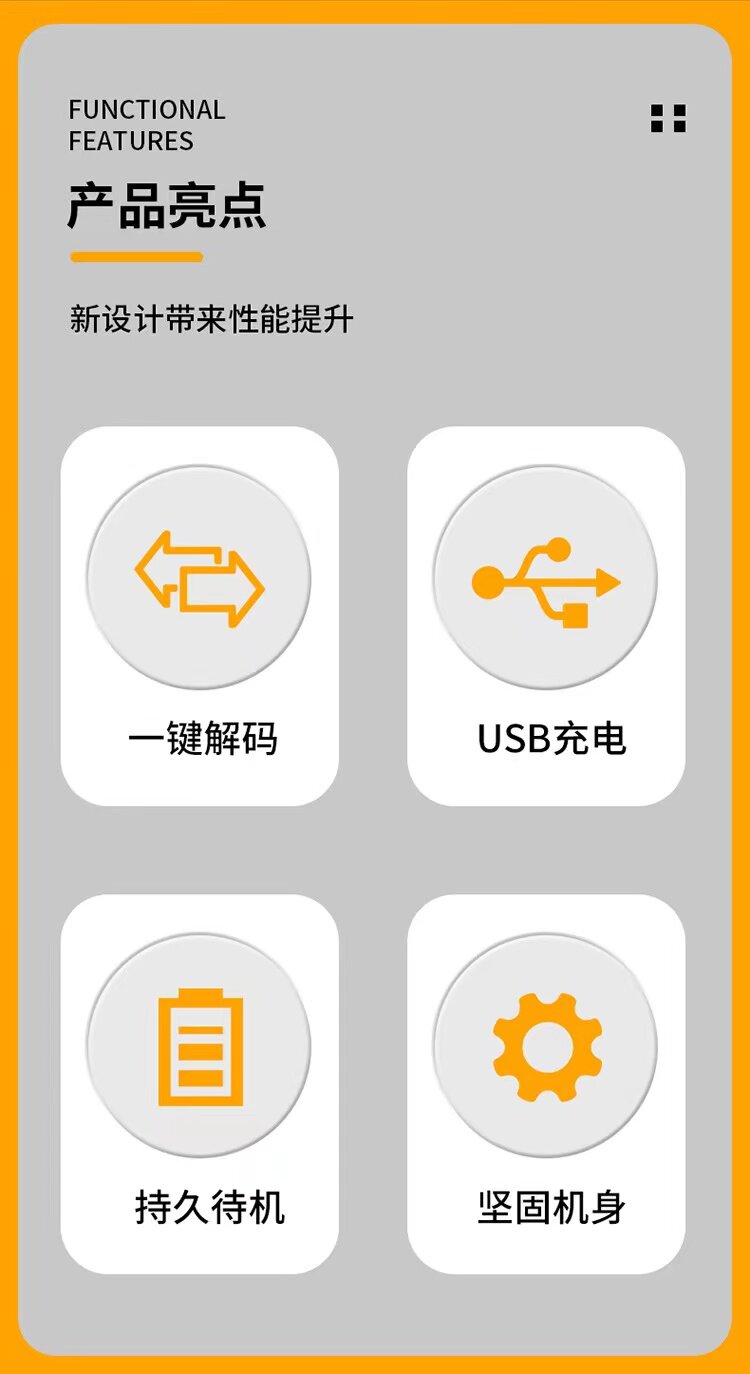 FUNCTIONAL
FEATURES

产品亮点

新设计带来性能提升

一键解码

USB充电

持久待机

坚固机身