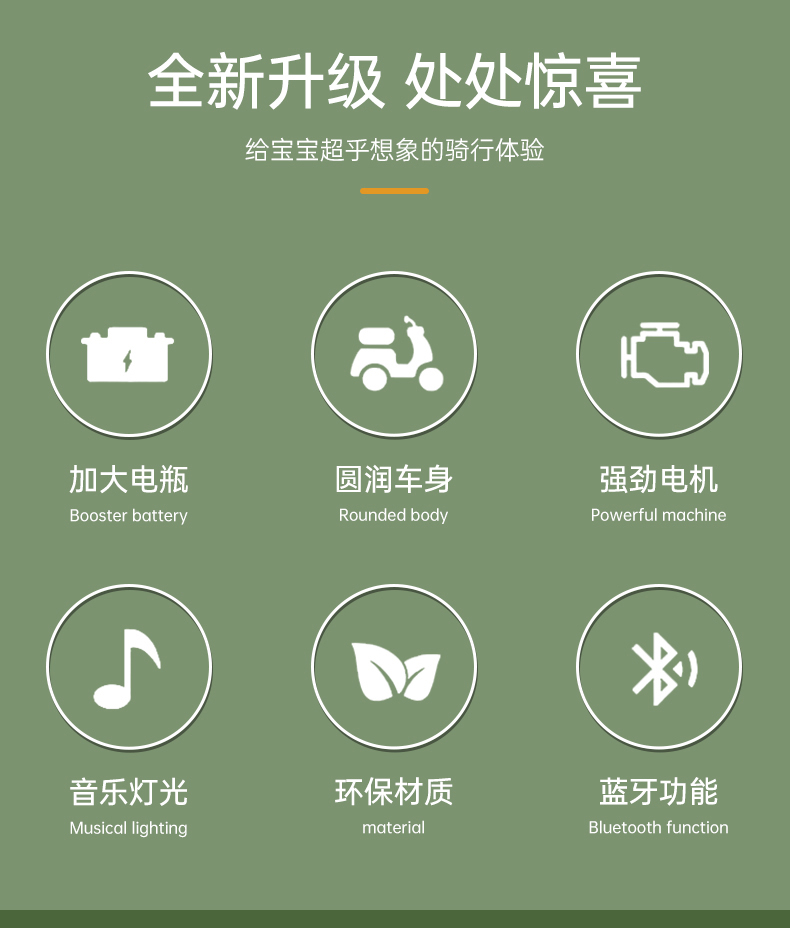 全新升级 处处惊喜

给宝宝超乎想象的骑行体验

加大电瓶
Booster battery

圆润车身
Rounded body

强劲电机
Powerful machine

音乐灯光
Musical lighting

环保材质
material

蓝牙功能
Bluetooth function