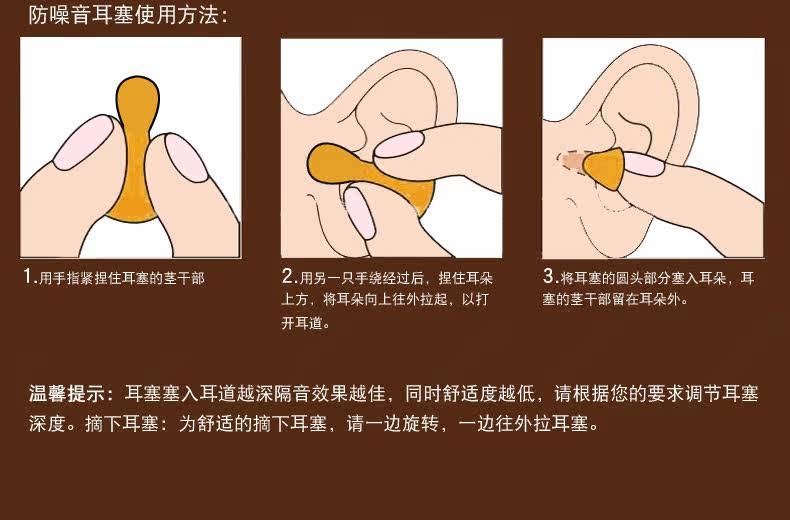 防噪音耳塞使用方法：

1.用手指紧捏住耳塞的茎干部

2.用另一只手绕经过后，捏住耳朵上方，将耳朵向上往外拉起，以打开耳道。

3.将耳塞的圆头部分塞入耳朵，耳塞的茎干部留在耳朵外。

温馨提示：耳塞塞入耳道越深隔音效果越佳，同时舒适度越低，请根据您的要求调节耳塞深度。摘下耳塞：为舒适的摘下耳塞，请一边旋转，一边往外拉耳塞。