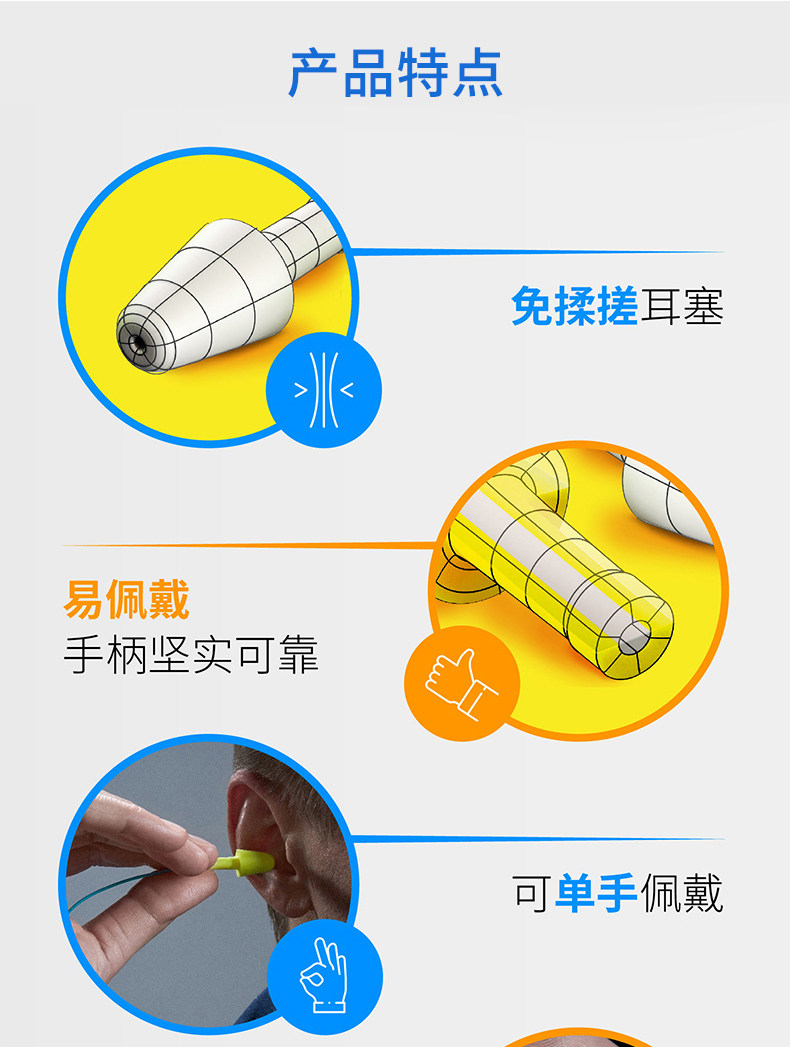 产品特点

免揉搓耳塞

易佩戴
手柄坚实可靠

可单手佩戴