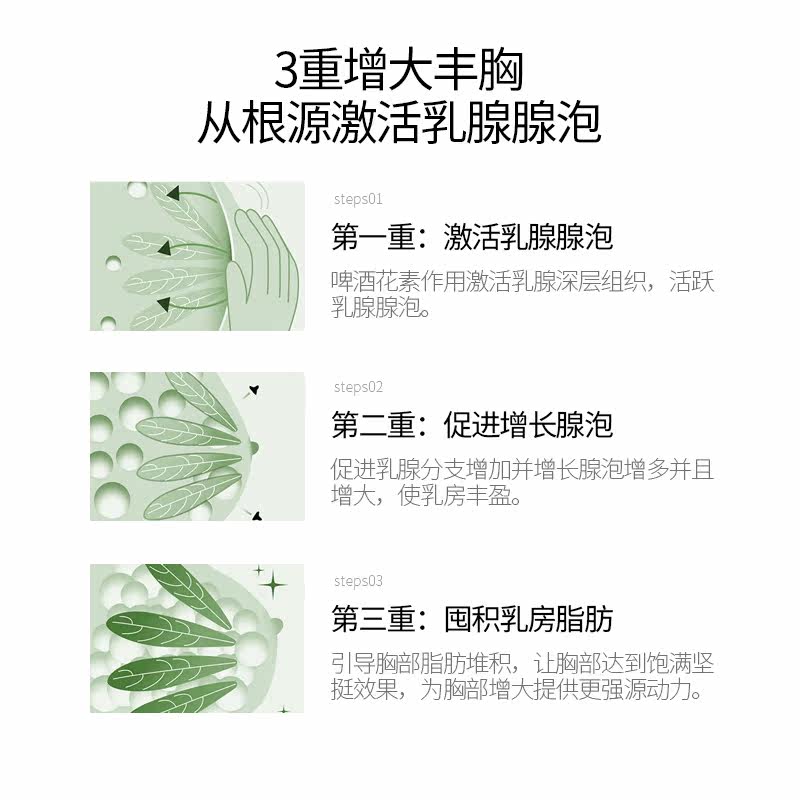 3重增大丰胸
从根源激活乳腺腺泡

steps01
第一重：激活乳腺腺泡
啤酒花素作用激活乳腺深层组织，活跃乳腺腺泡。

steps02
第二重：促进增长腺泡
促进乳腺分支增加并增长腺泡增多并且增大，使乳房丰盈。

steps03
第三重：囤积乳房脂肪
引导胸部脂肪堆积，让胸部达到饱满坚挺效果，为胸部增大提供更强源动力。