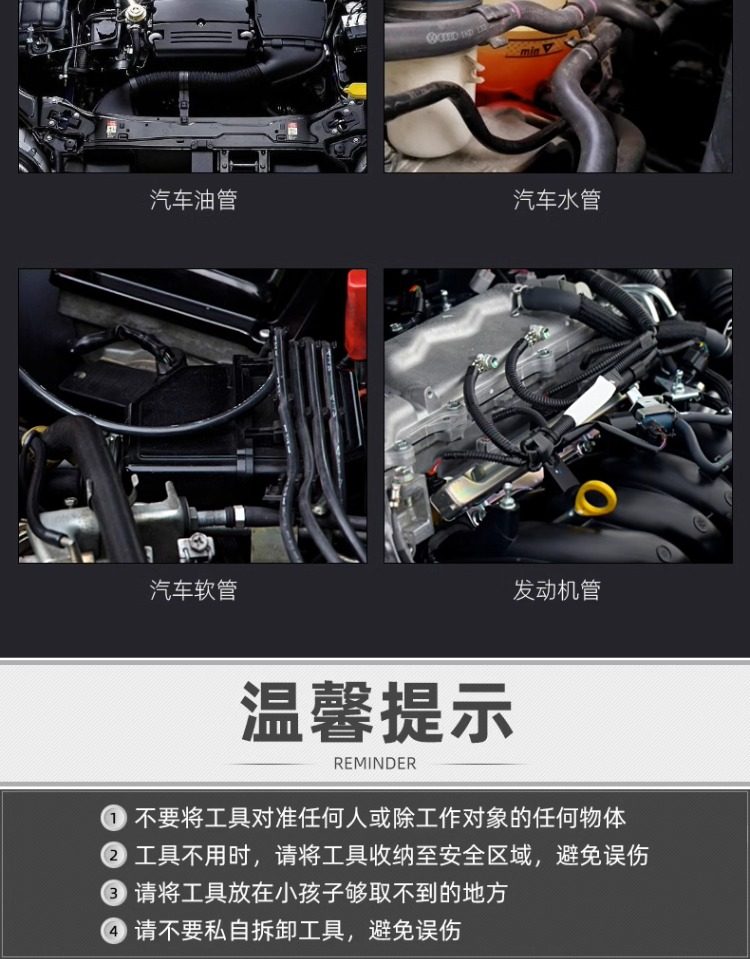 min

汽车油管

汽车水管

汽车软管

发动机管

温馨提示

REMINDER

1 不要将工具对准任何人或除工作对象的任何物体

2 工具不用时，请将工具收纳至安全区域，避免误伤

3 请将工具放在小孩子够取不到的地方

4 请不要私自拆卸工具，避免误伤