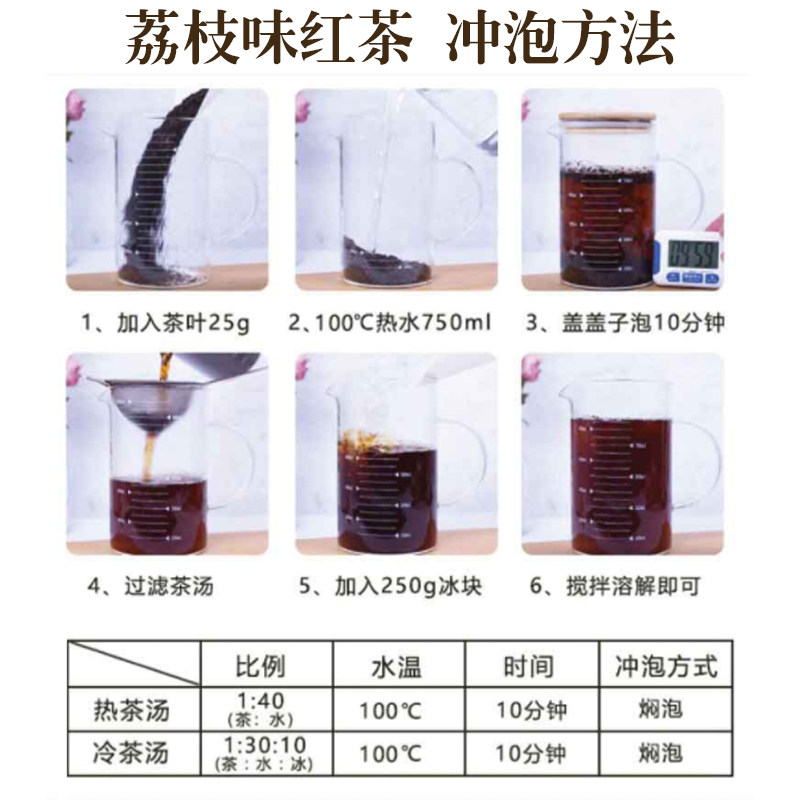 荔枝味红茶 冲泡方法

1、加入茶叶25g

2、100℃热水750ml

3、盖盖子泡10分钟

4、过滤茶汤

5、加入250g冰块

6、搅拌溶解即可

| | 比例 | 水温 | 时间 | 冲泡方式 |
|---|---|---|---|---|
| 热茶汤 | 1:40 (茶：水) | 100℃ | 10分钟 | 焖泡 |
| 冷茶汤 | 1:30:10 (茶：水：冰) | 100℃ | 10分钟 | 焖泡 |