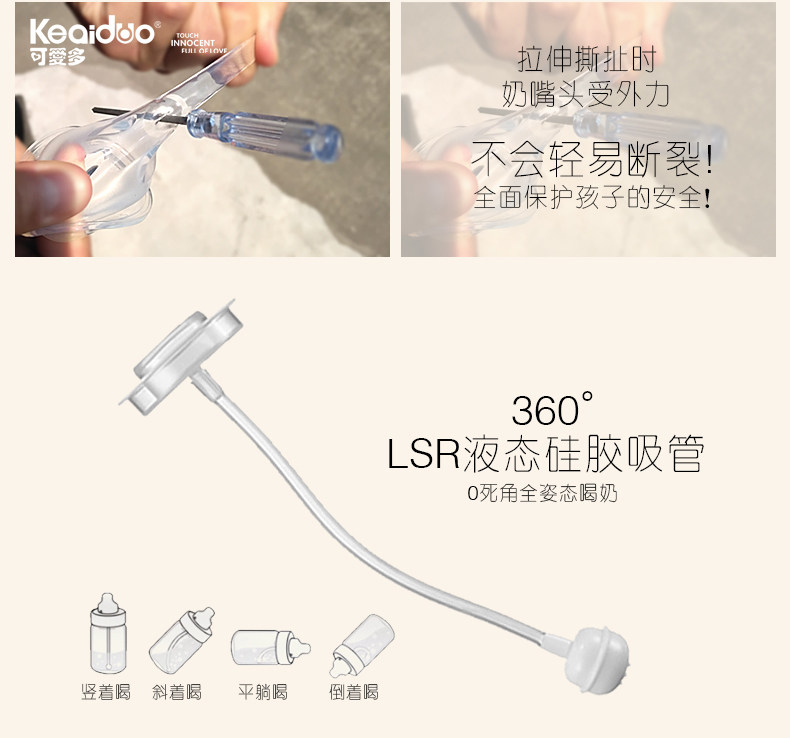 Keaiduo®
可愛多
TOUCH
INNOCENT
FULL OF LOVE

拉伸撕扯时
奶嘴头受外力
不会轻易断裂!
全面保护孩子的安全!

360°
LSR液态硅胶吸管
0死角全姿态喝奶

竖着喝 斜着喝 平躺喝 倒着喝