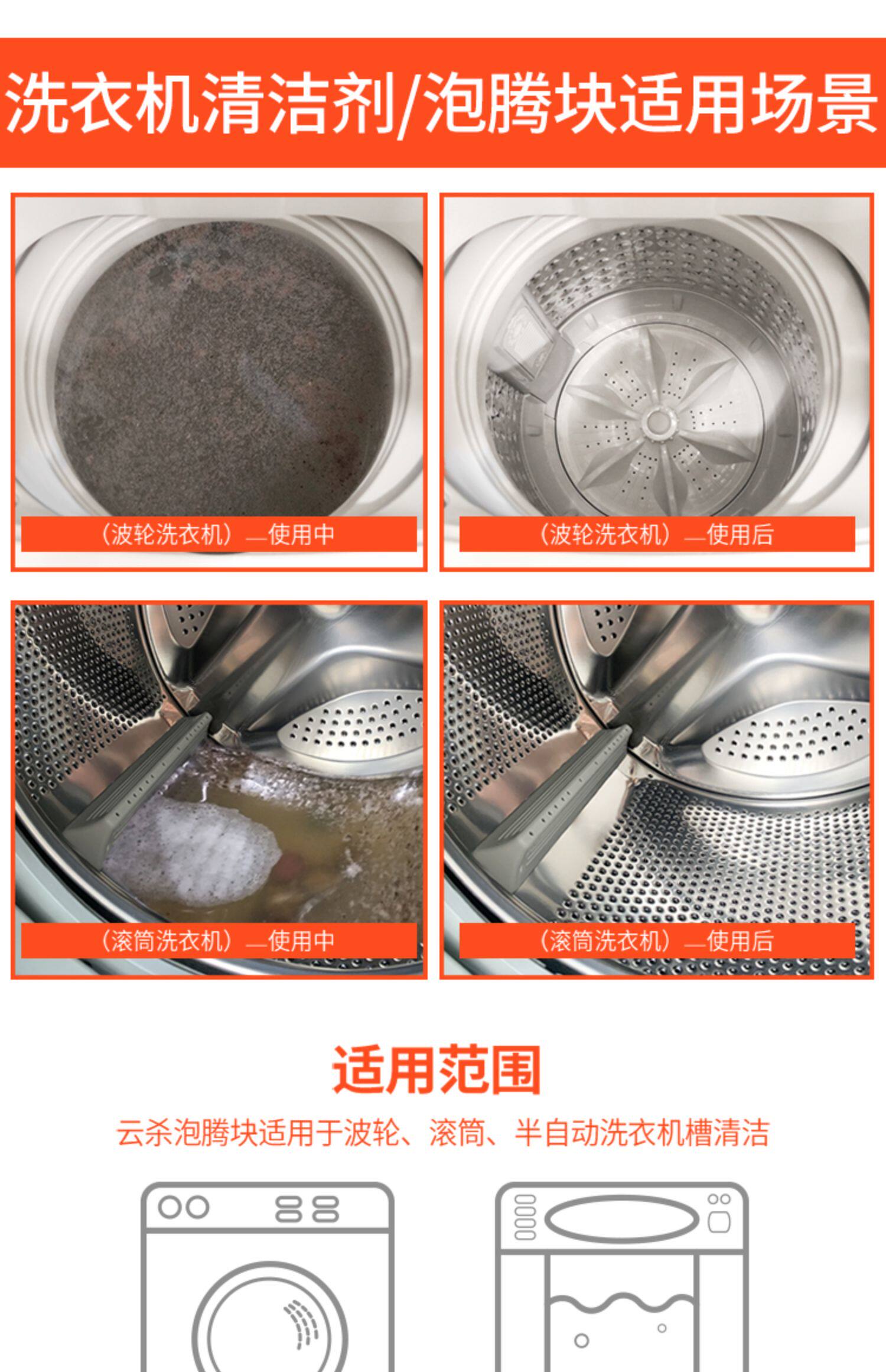 洗衣机清洁剂/泡腾块适用场景

（波轮洗衣机）—使用中

（波轮洗衣机）—使用后

（滚筒洗衣机）—使用中

（滚筒洗衣机）—使用后

适用范围

云杀泡腾块适用于波轮、滚筒、半自动洗衣机槽清洁