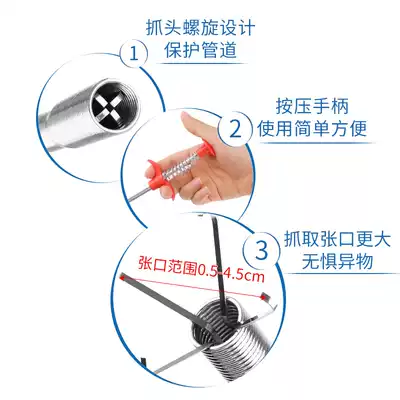 1
抓头螺旋设计
保护管道

2
按压手柄
使用简单方便

3
抓取张口更大
无惧异物

张口范围0.5-4.5cm