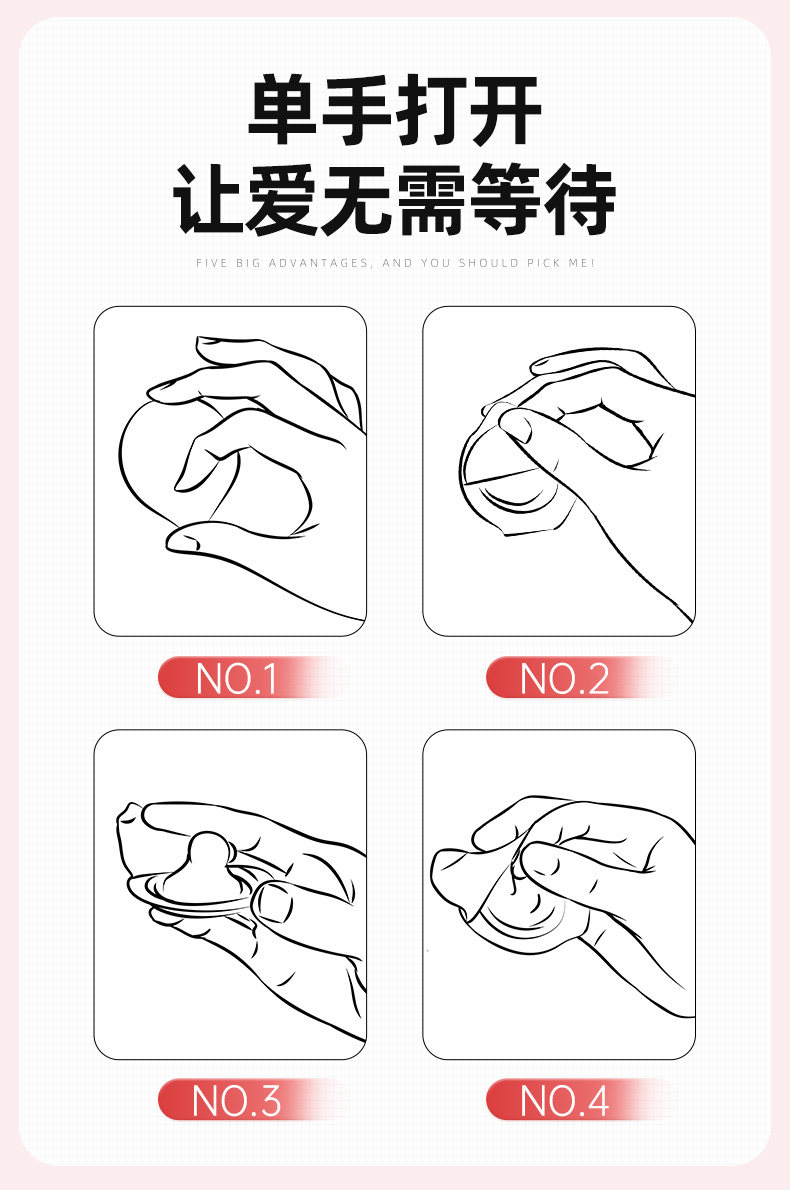 单手打开
让爱无需等待

FIVE BIG ADVANTAGES, AND YOU SHOULD PICK ME!

NO.1

NO.2

NO.3

NO.4