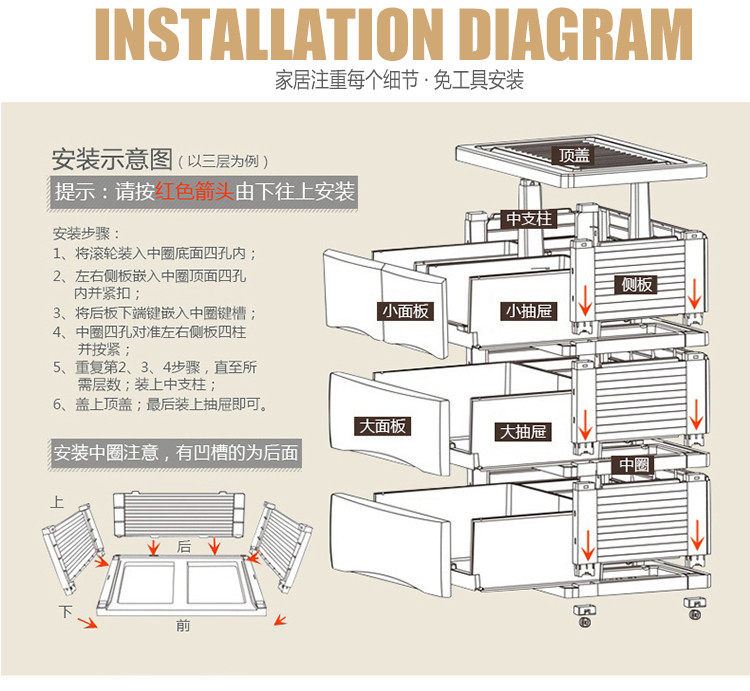 INSTALLATION DIAGRAM

家居注重每个细节 · 免工具安装

安装示意图（以三层为例）

提示：请按红色箭头由下往上安装

安装步骤：
1、将滚轮装入中圈底面四孔内；
2、左右侧板嵌入中圈顶面四孔内并紧扣；
3、将后板下端键嵌入中圈键槽；
4、中圈四孔对准左右侧板四柱并按紧；
5、重复第2、3、4步骤，直至所需层数；装上中支柱；
6、盖上顶盖；最后装上抽屉即可。

安装中圈注意，有凹槽的为后面

上
后
下
前

顶盖
中支柱
侧板
小面板
小抽屉
大面板
大抽屉
中圈