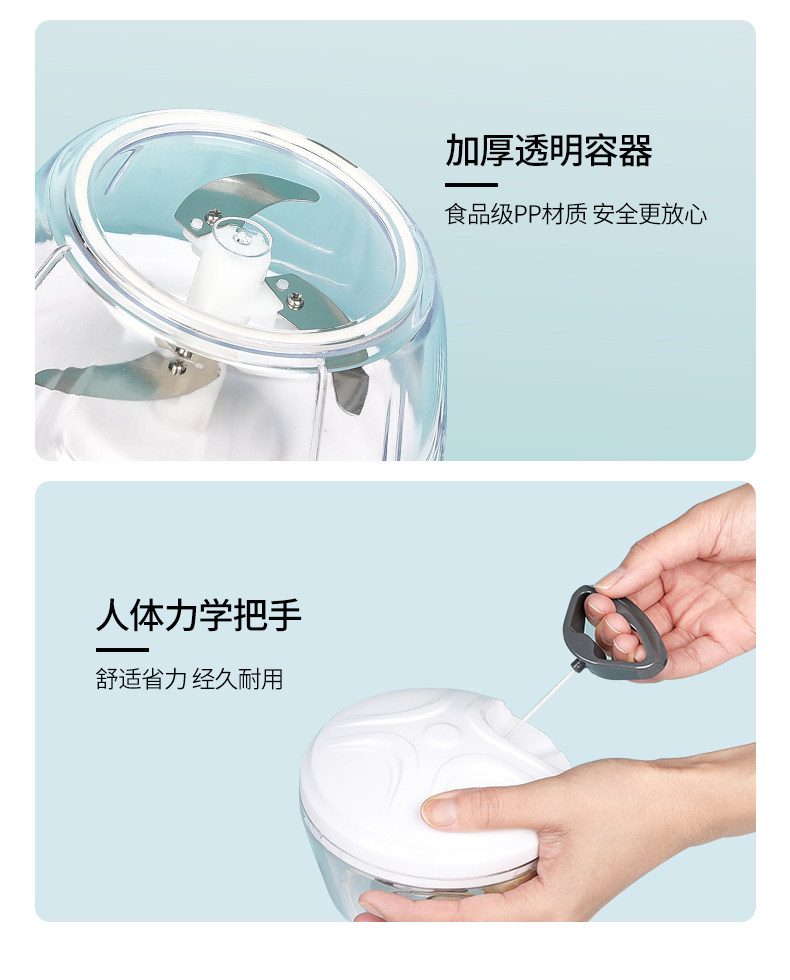 加厚透明容器

食品级PP材质 安全更放心

人体力学把手

舒适省力 经久耐用