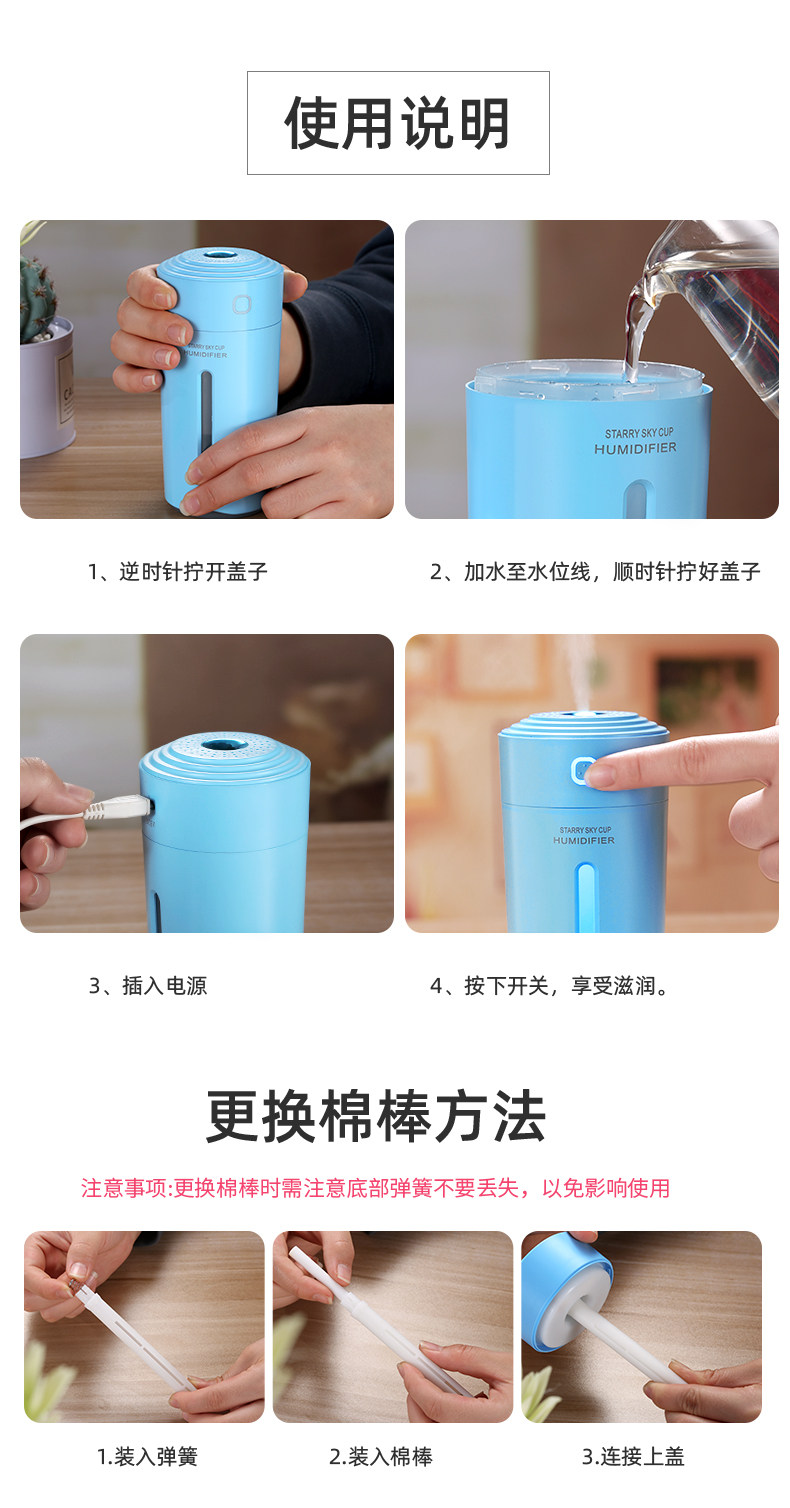 使用说明

STARRY SKY CUP
HUMIDIFIER

STARRY SKY CUP
HUMIDIFIER

1、逆时针拧开盖子

2、加水至水位线，顺时针拧好盖子

STARRY SKY CUP
HUMIDIFIER

3、插入电源

4、按下开关，享受滋润。

更换棉棒方法

注意事项:更换棉棒时需注意底部弹簧不要丢失，以免影响使用

1.装入弹簧

2.装入棉棒

3.连接上盖