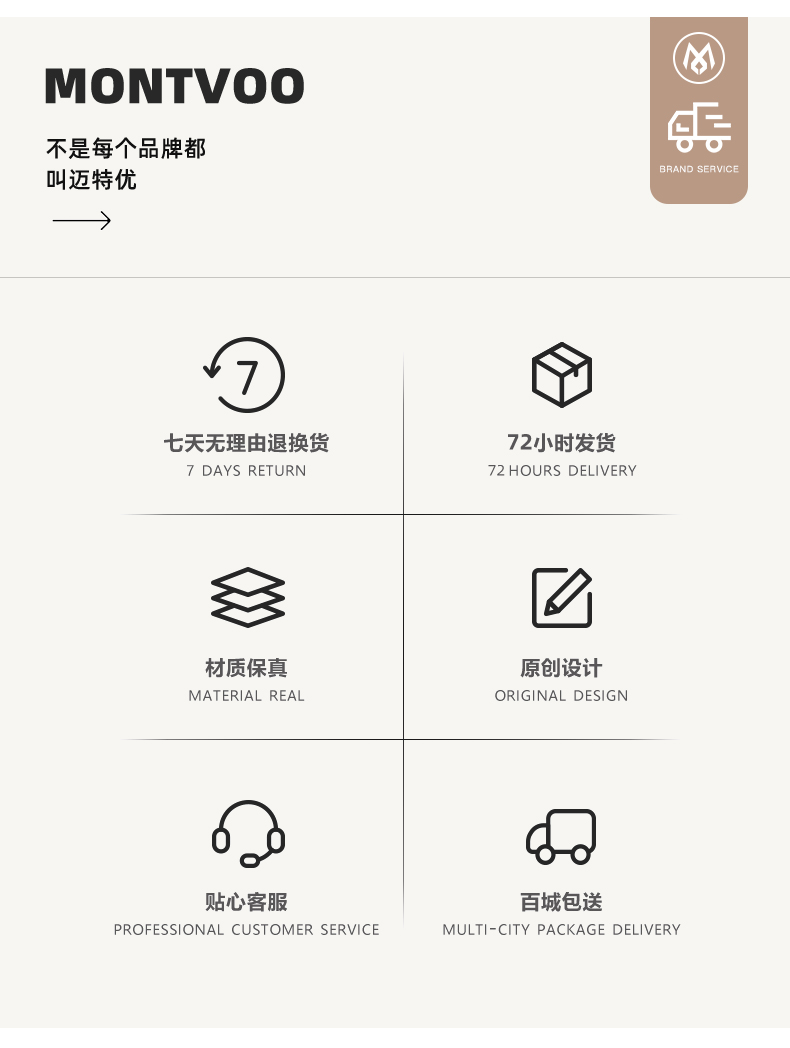 MONTVOO

不是每个品牌都
叫迈特优

BRAND SERVICE

七天无理由退换货
7 DAYS RETURN

72小时发货
72 HOURS DELIVERY

材质保真
MATERIAL REAL

原创设计
ORIGINAL DESIGN

贴心客服
PROFESSIONAL CUSTOMER SERVICE

百城包送
MULTI-CITY PACKAGE DELIVERY